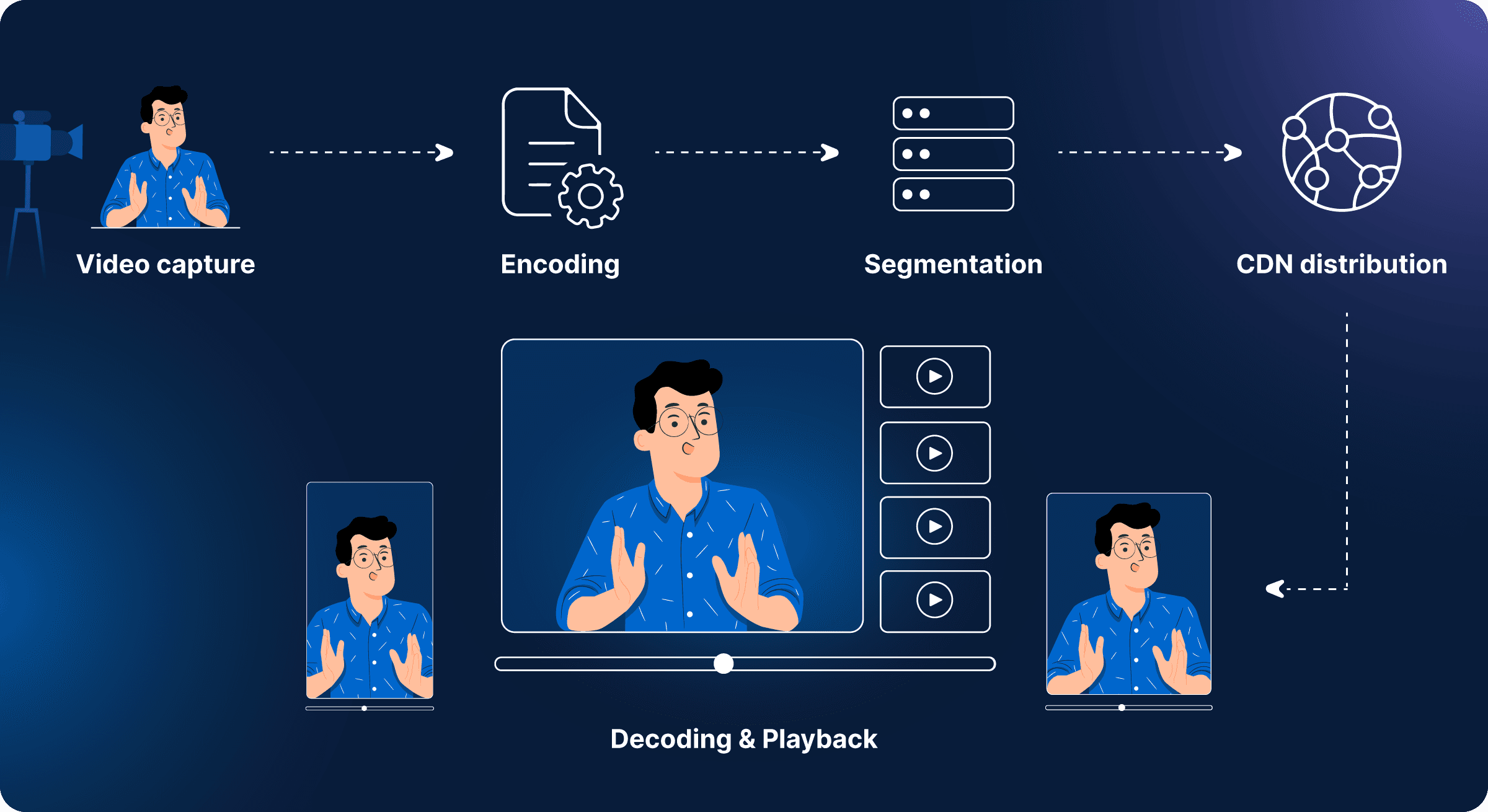 Video capture

Encoding

Segmentation

CDN distribution

Decoding & Playback