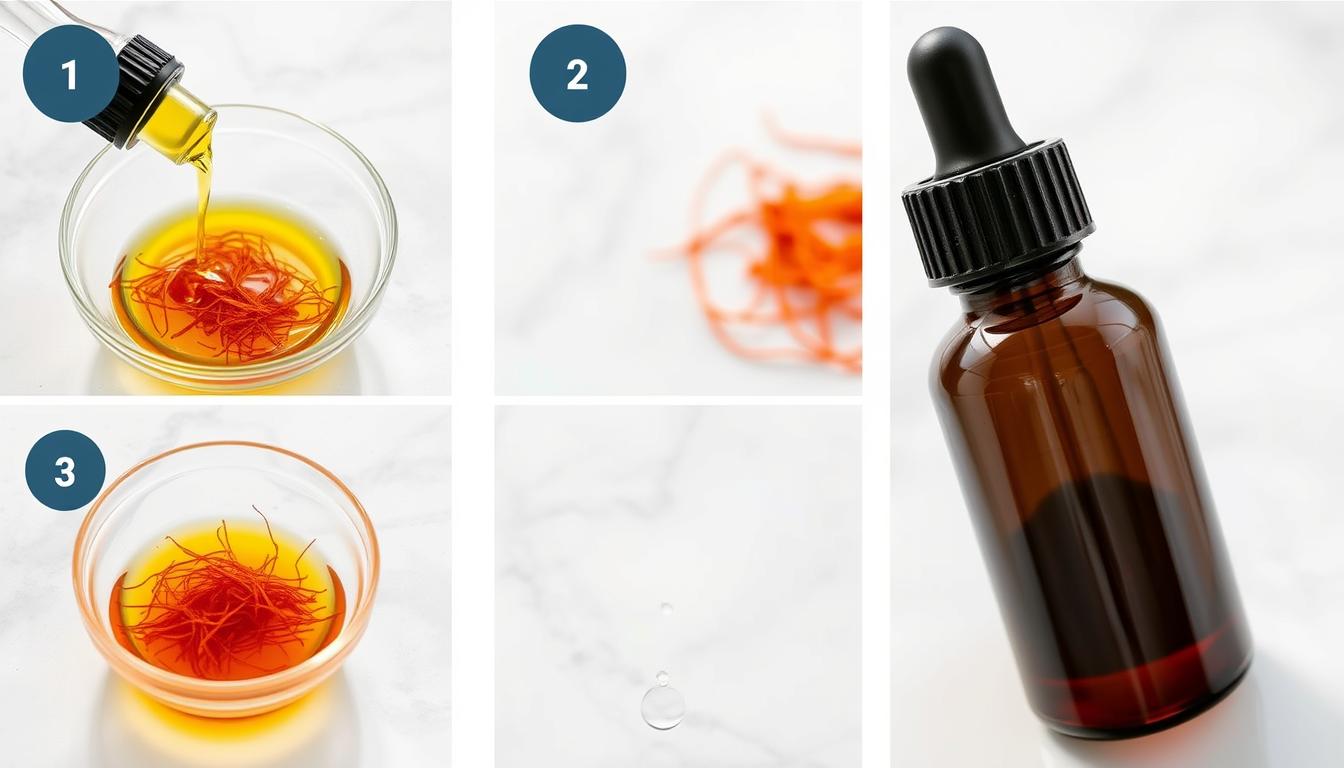 1

2

3