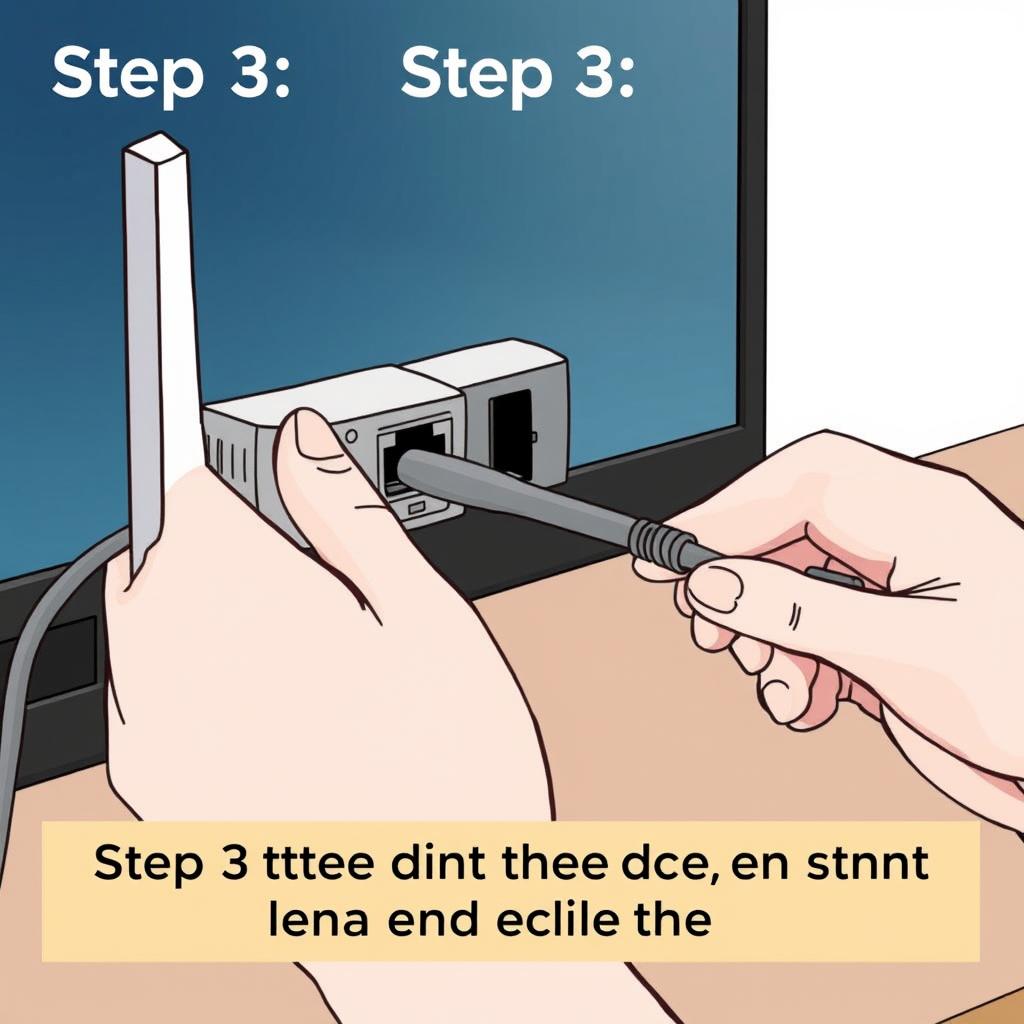 Step 3: Step 3:

Step 3 tttee dint thee dce, en stnnt lena end eclile the