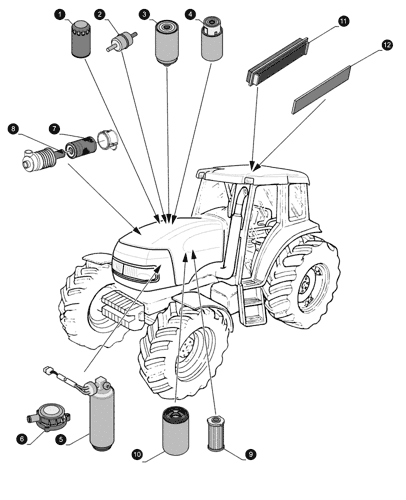 1
2
3
4
11
12
8
7
6
5
10
9