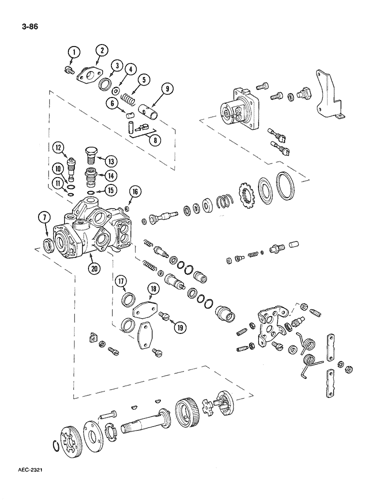 3-86

1
2
3
4
5
9
6
8
12
13
10
14
11
15
16
7
20
17
18
19

AEC-2321