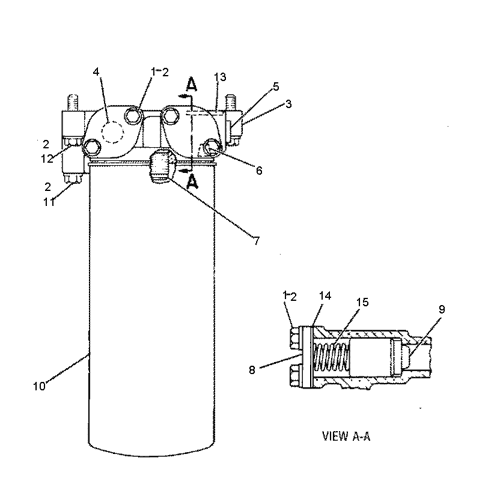 4
1-2
A
13
5
3
2
12
6
A
2
11
7
1-2
14
15
9
8
10
VIEW A-A