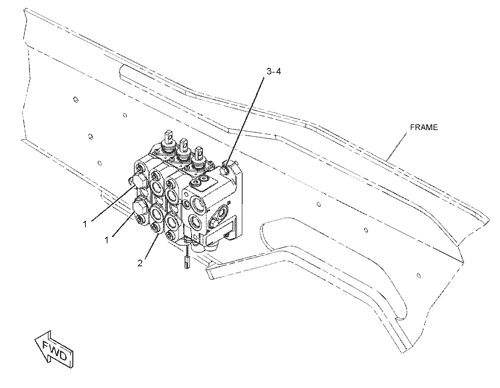 3-4
FRAME
1
1
2
FWD