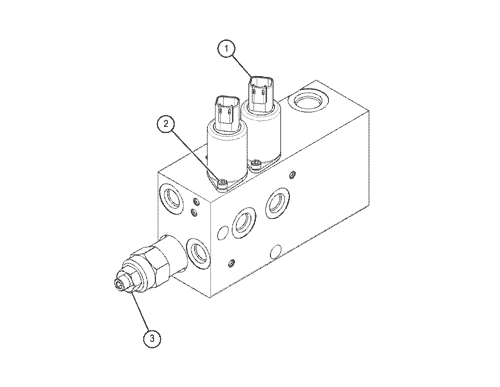 1
2
3