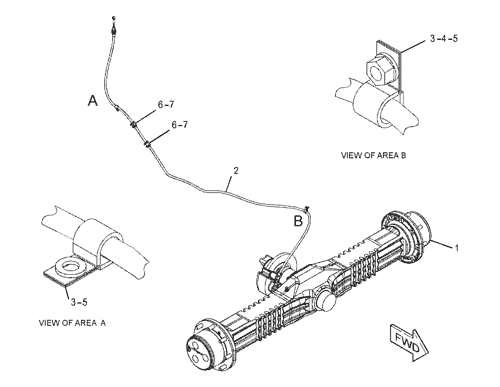 3-4-5

A

6-7

6-7

VIEW OF AREA B

2

B

1

3-5

VIEW OF AREA A

FWD