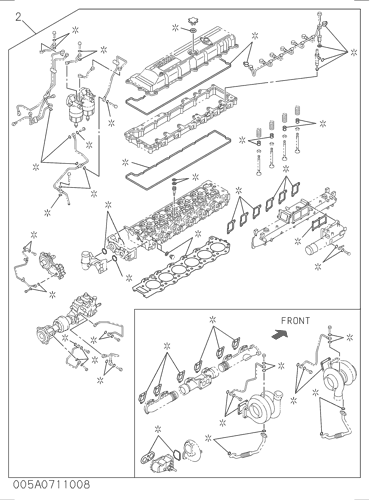 2

FRONT

005A0711008