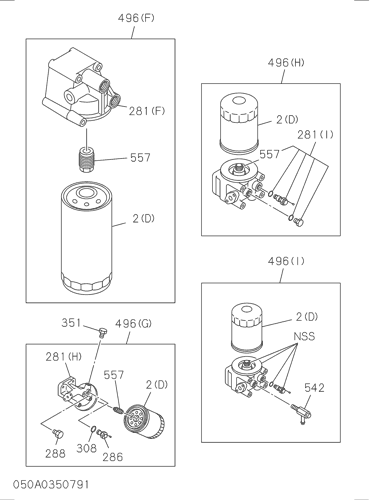 496(F)

281(F)

557

2(D)

496(H)

2(D)

281(I)

557

496(I)

2(D)

NSS

542

351

496(G)

281(H)

557

2(D)

288

308

286

050A0350791