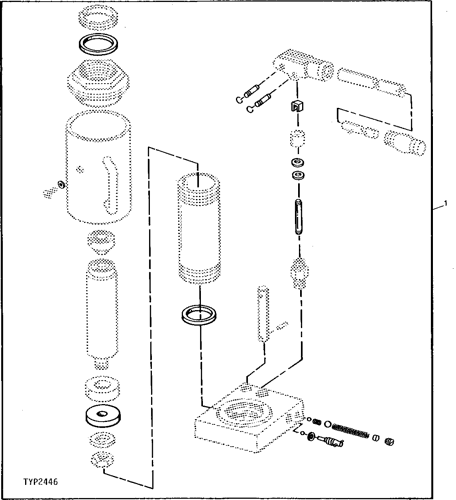 1

TYP2446