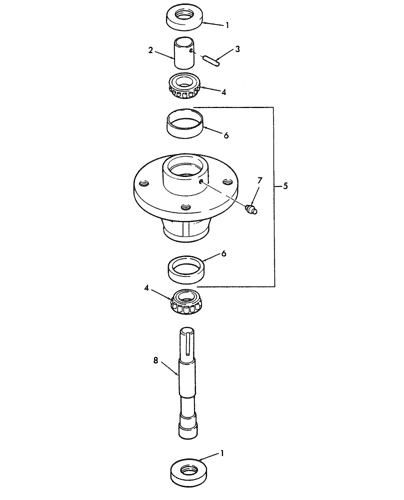 1
2
3
4
6
7
5
6
4
8
1