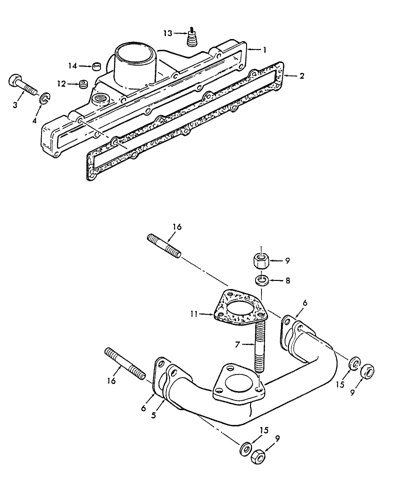 13
1
14
2
12
3
4
16
9
8
11
6
7
16
15
9
6
5
15
9