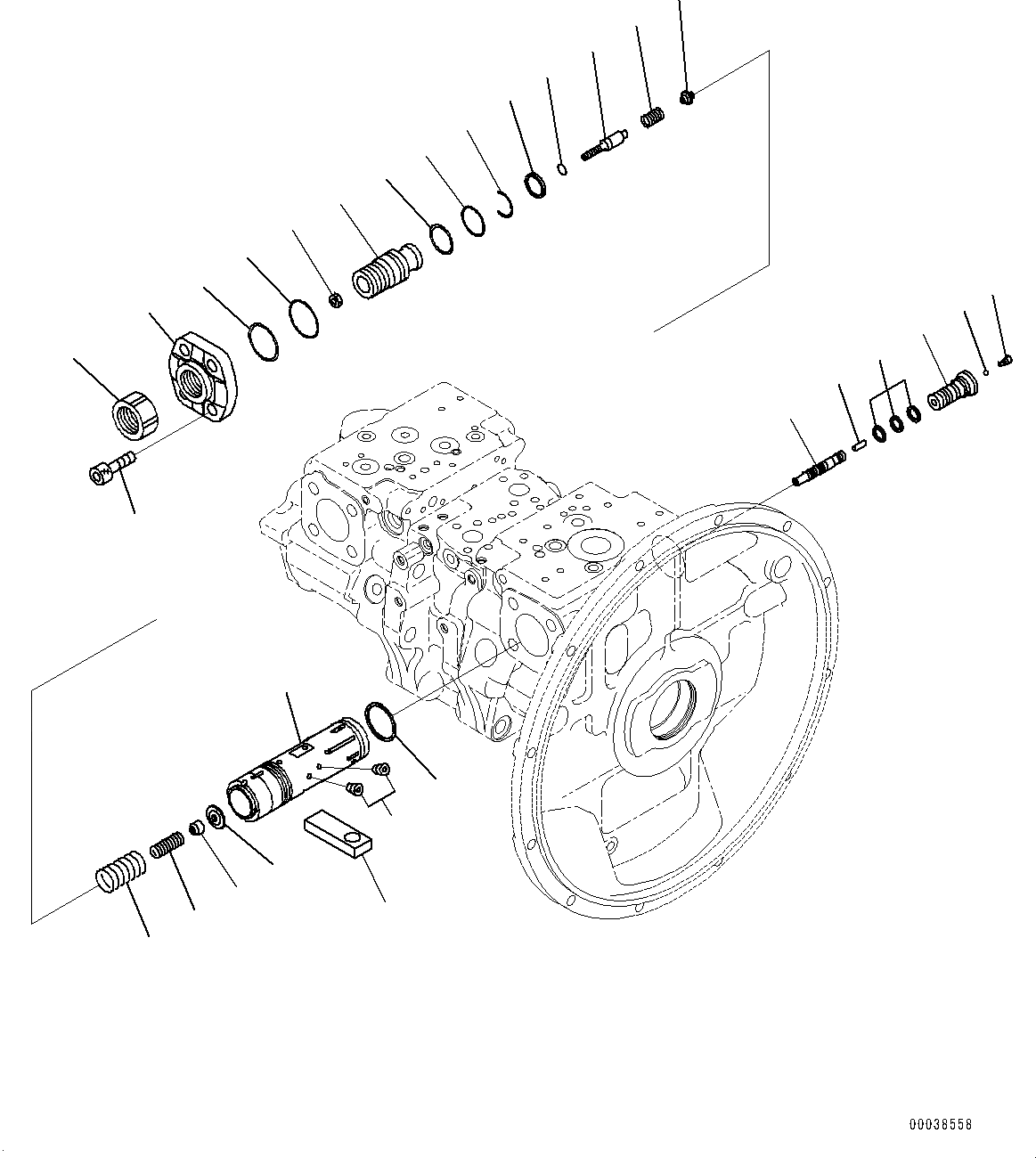 00038558