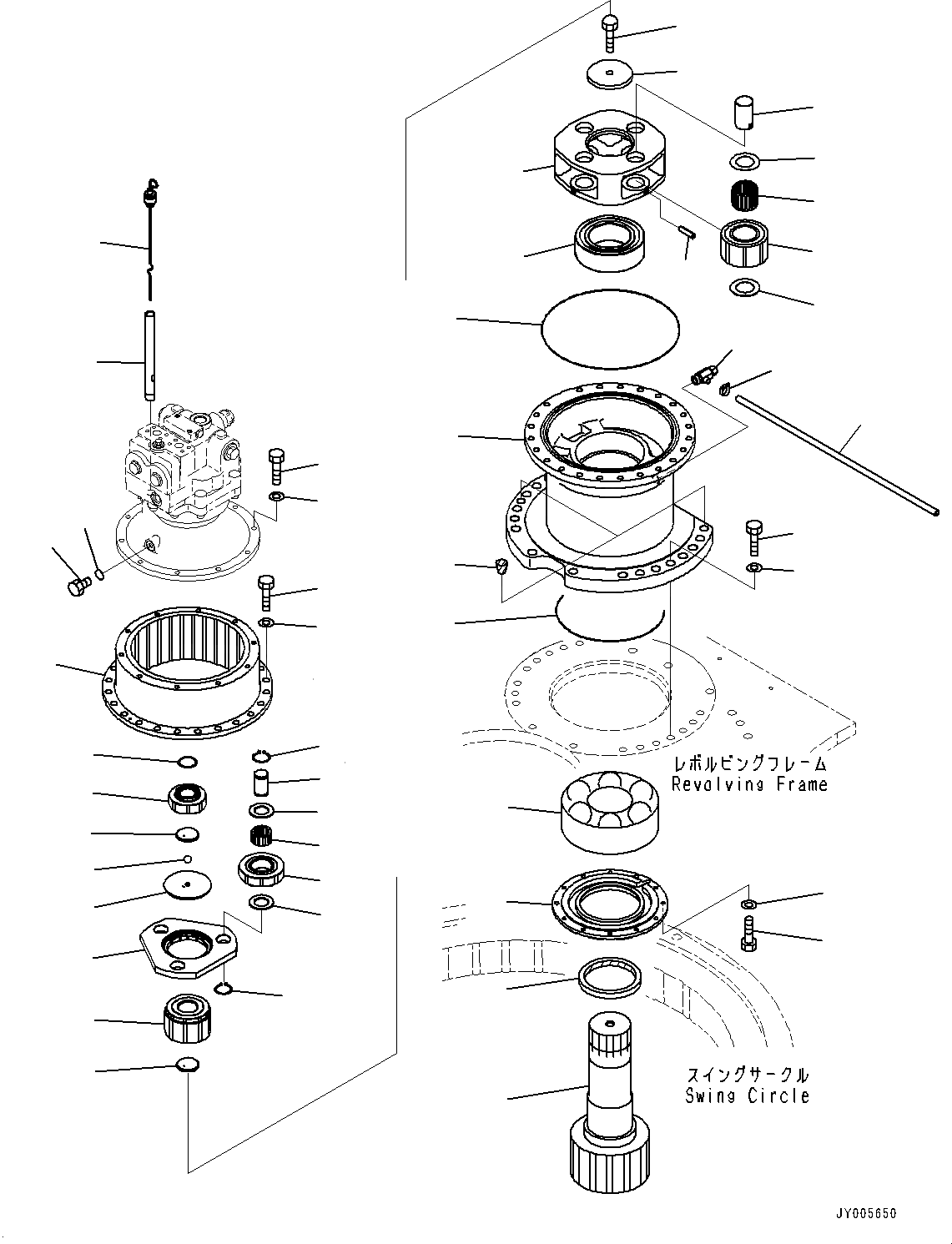 レボルビングフレーム
Revolving Frame

スイングサークル
Swing Circle

JY005650