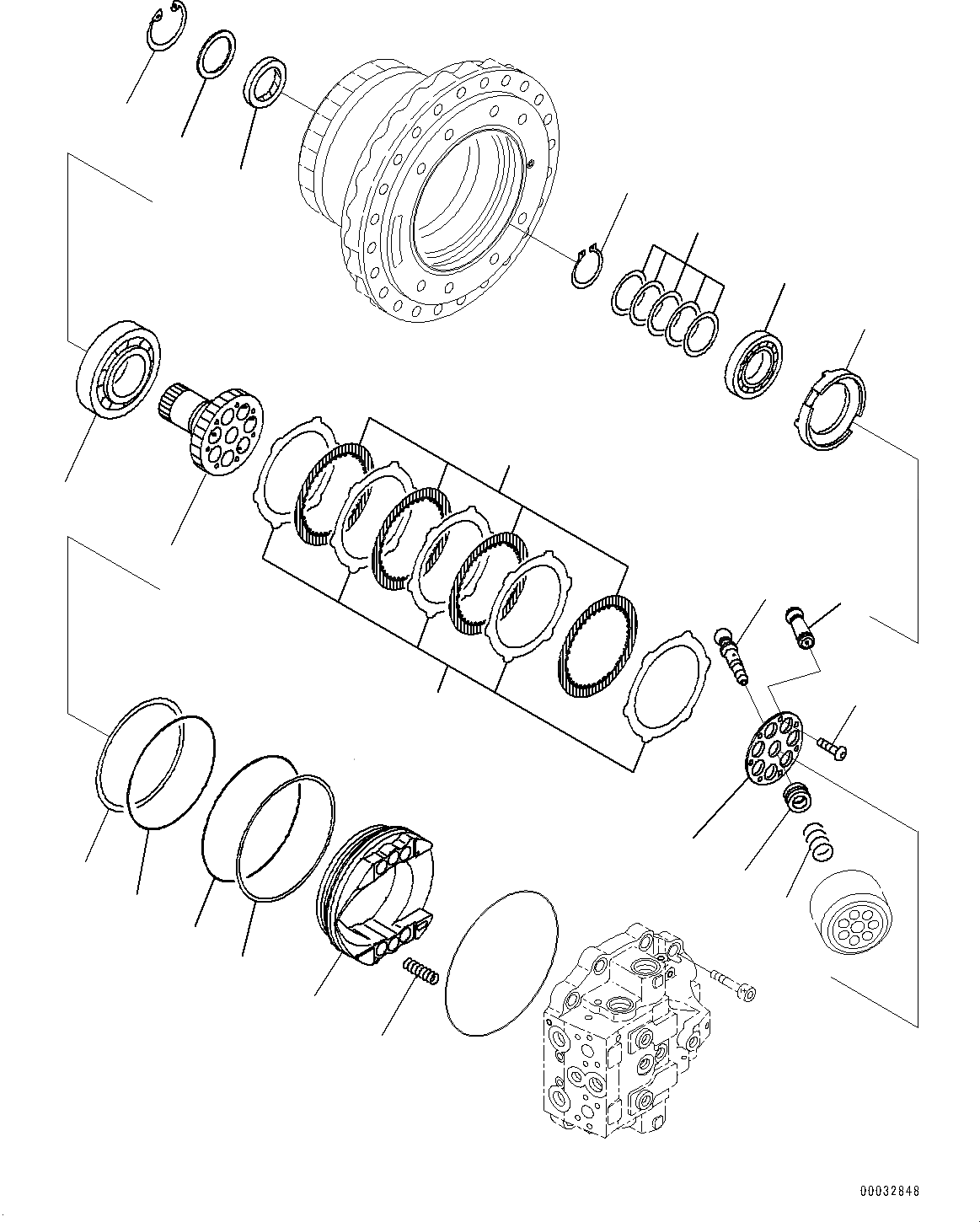 00032848