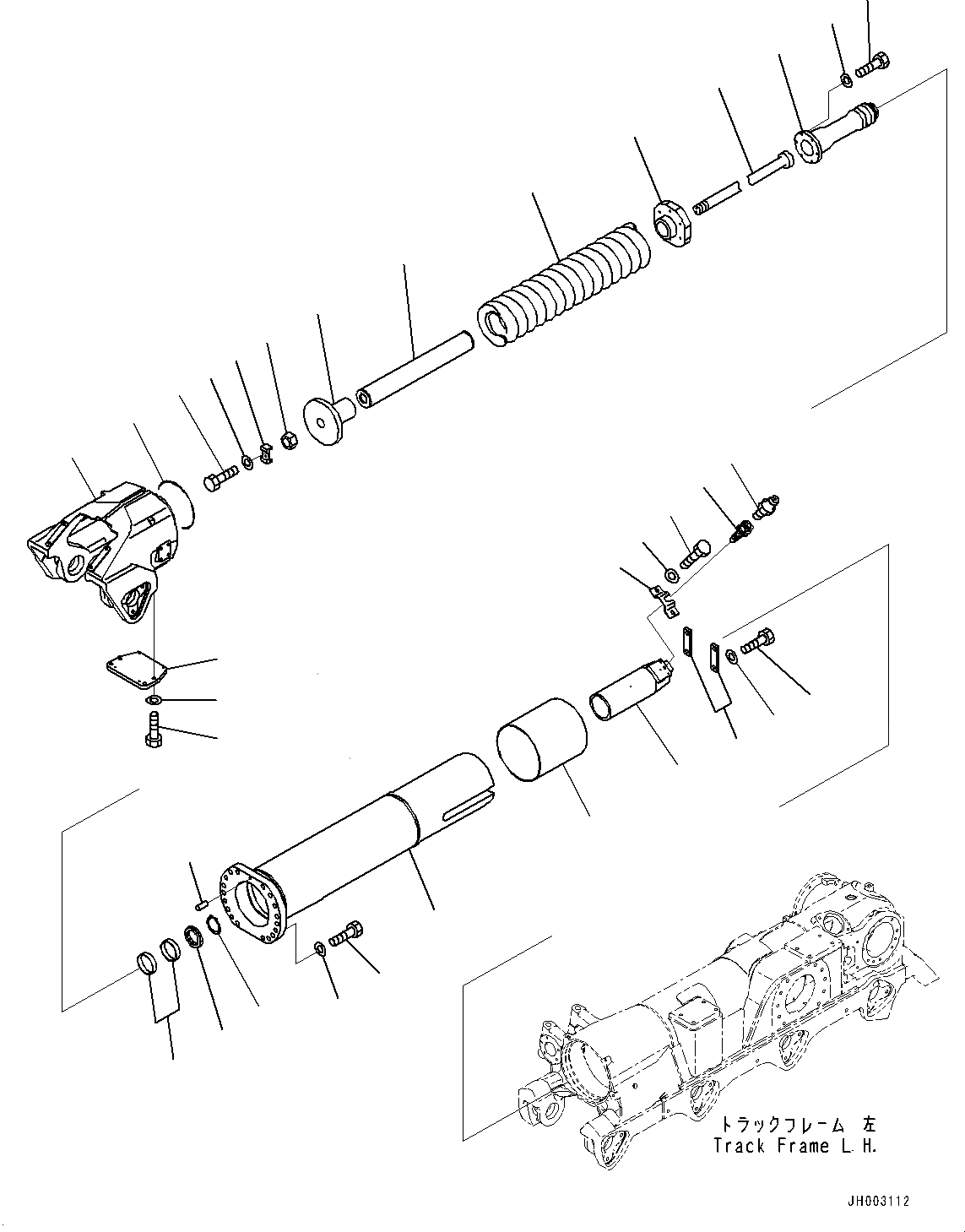 トラックフレーム 左
Track Frame L.H.

JH003112