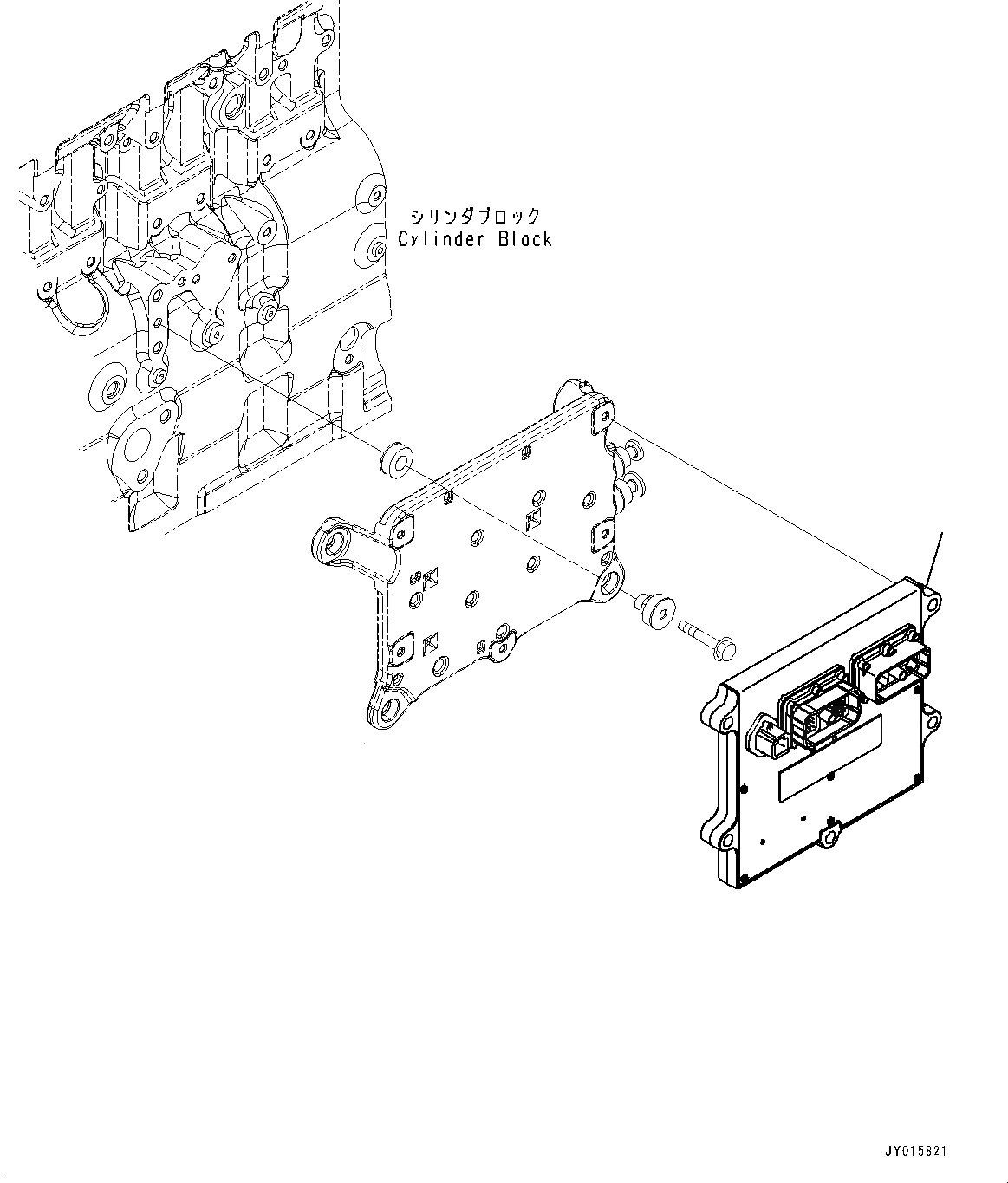 シリンダブロック
Cylinder Block

JY015821