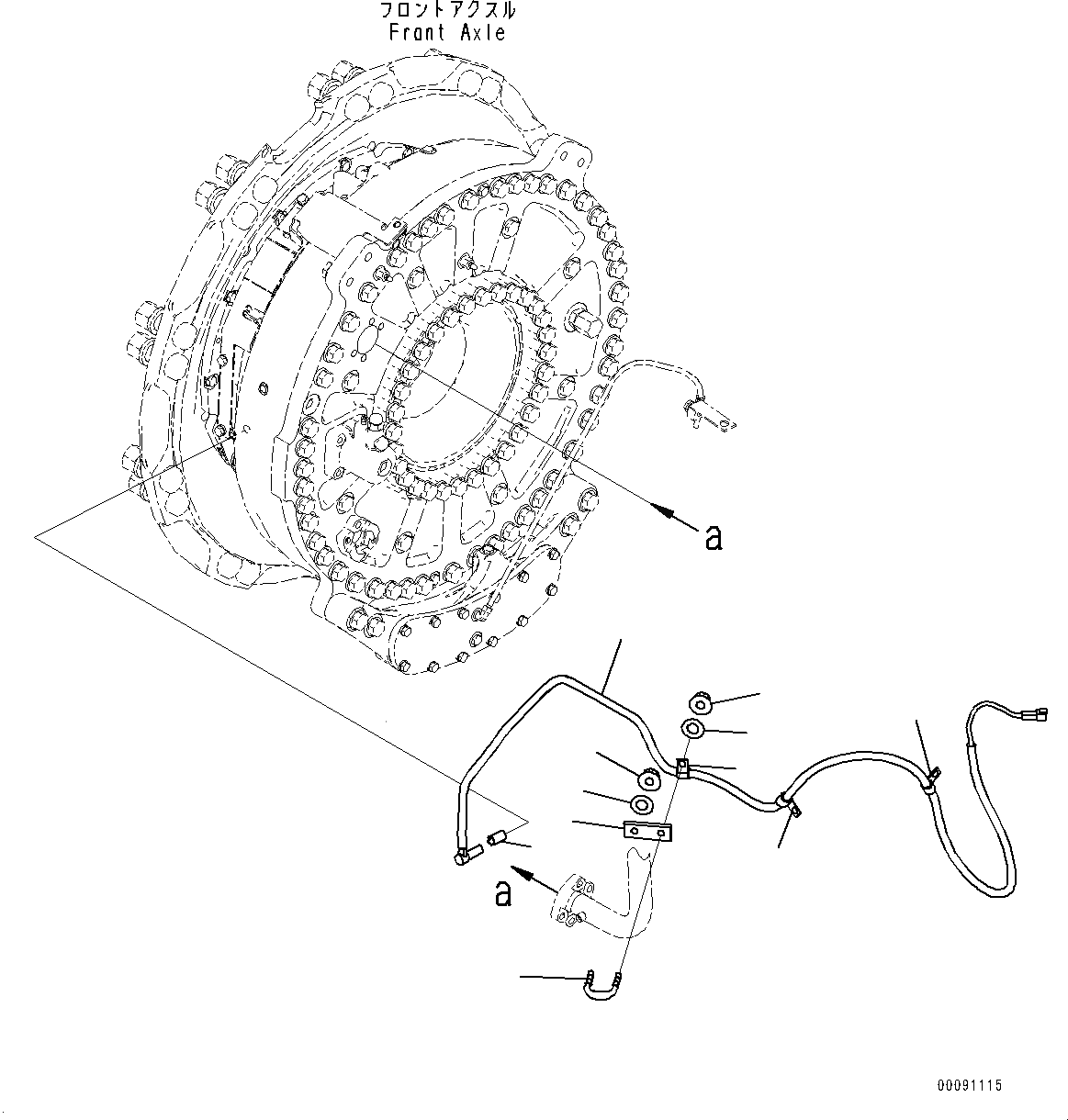 フロントアクスル
Front Axle

a

a

00091115