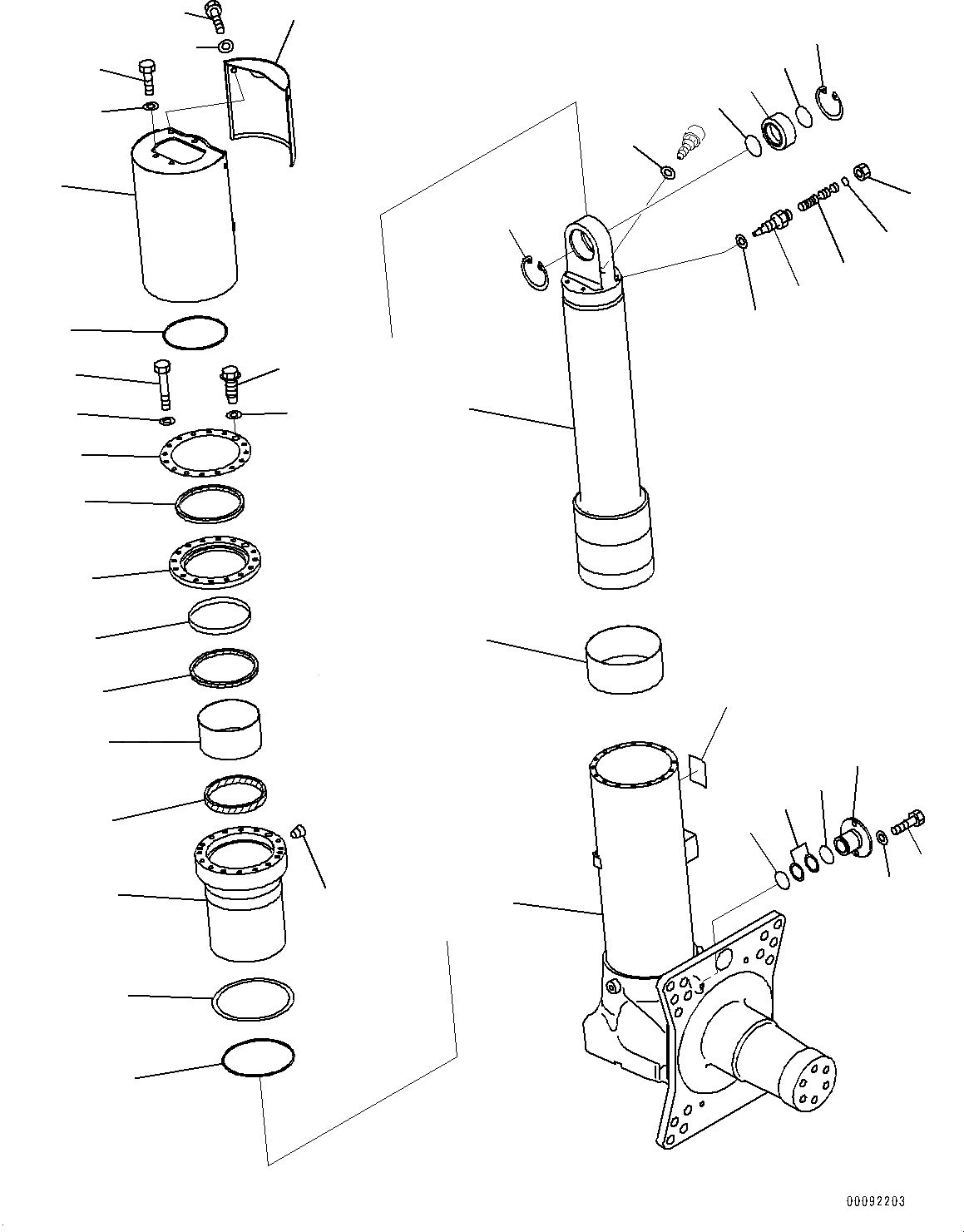 00092203