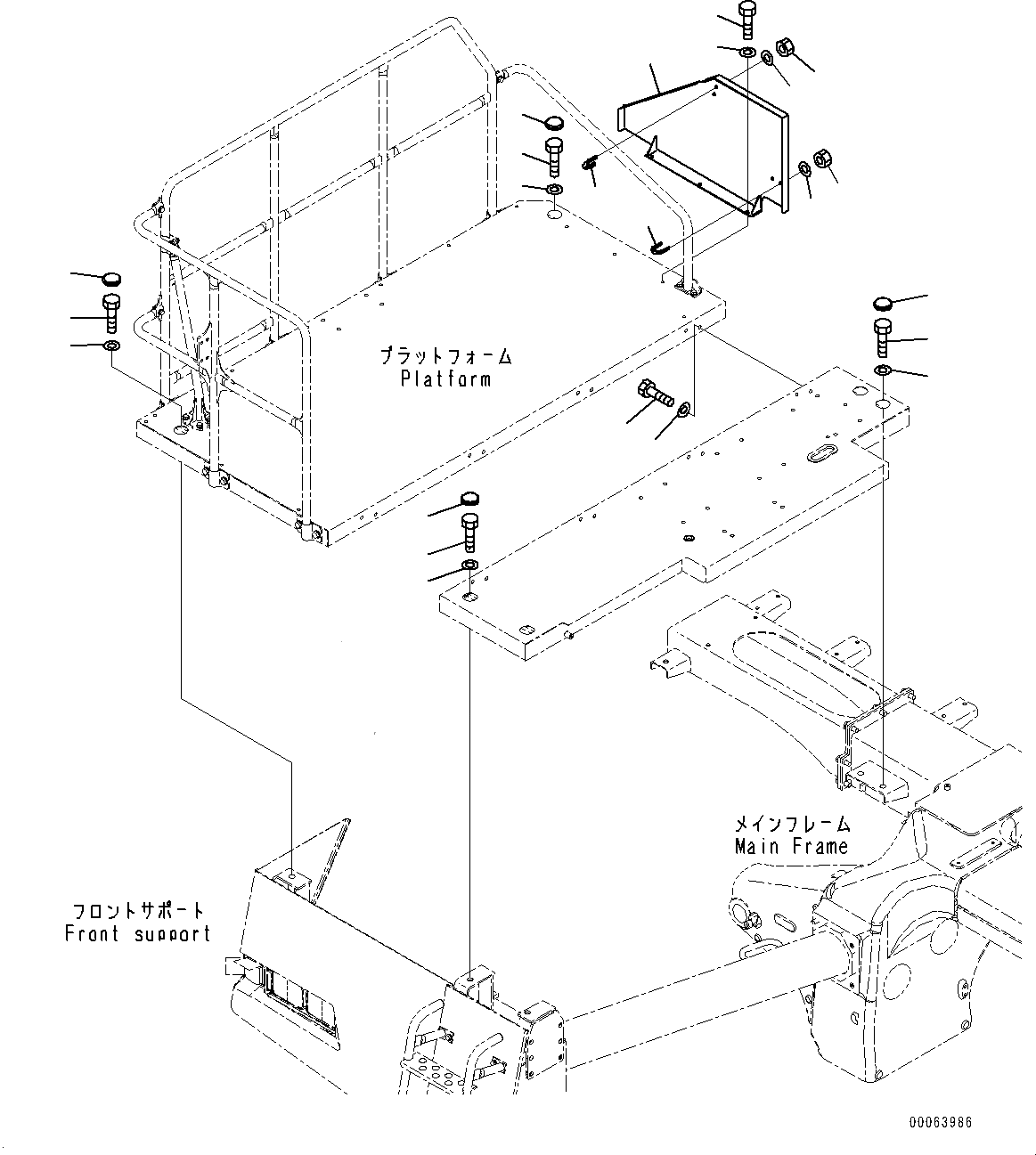 プラットフォーム
Platform

メインフレーム
Main Frame

フロントサポート
Front support

00063986