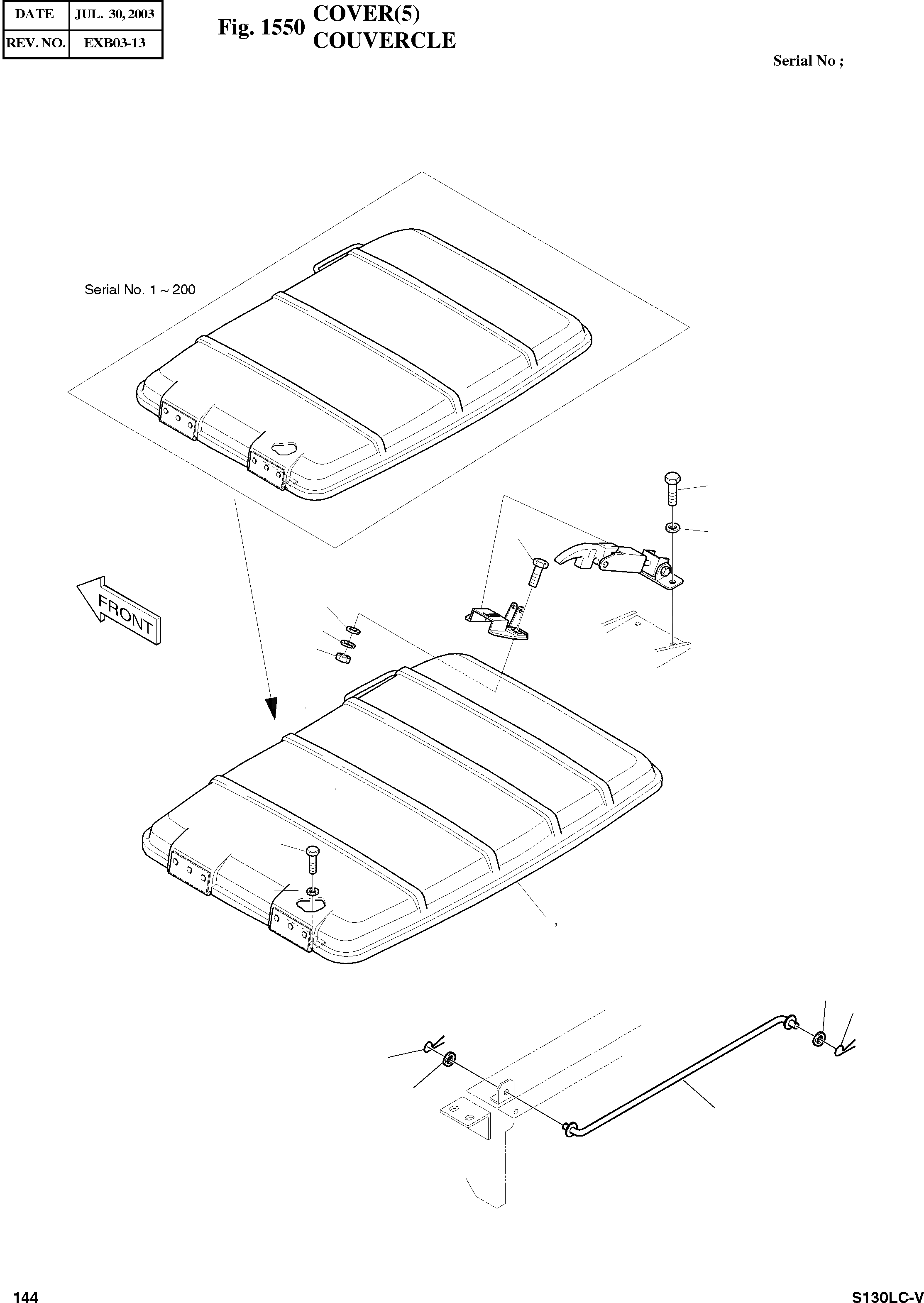 | DATE | JUL. 30, 2003 |
|---|---|
| REV. NO. | EXB03-13 |

Fig. 1550 COVER(5)
COUVERCLE

Serial No ;

Serial No. 1 ~ 200

FRONT

144

S130LC-V