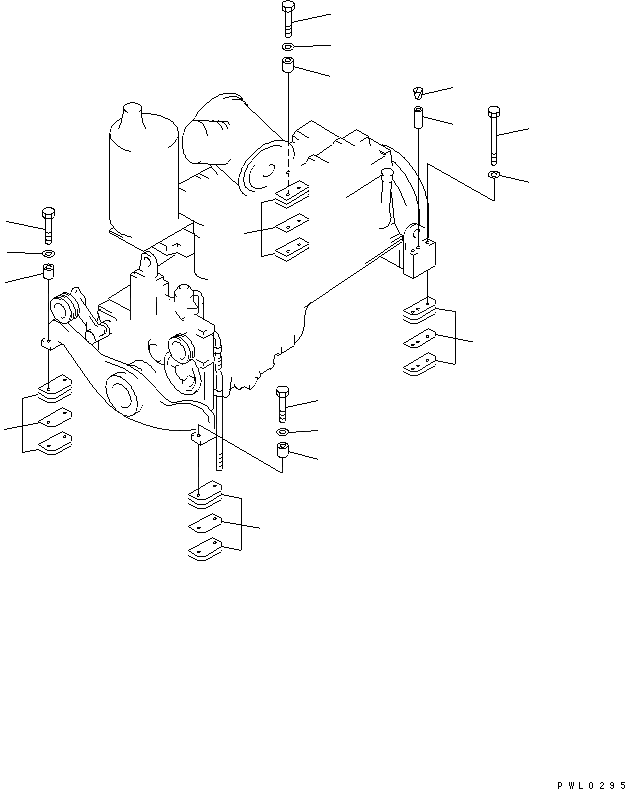 PWL0295