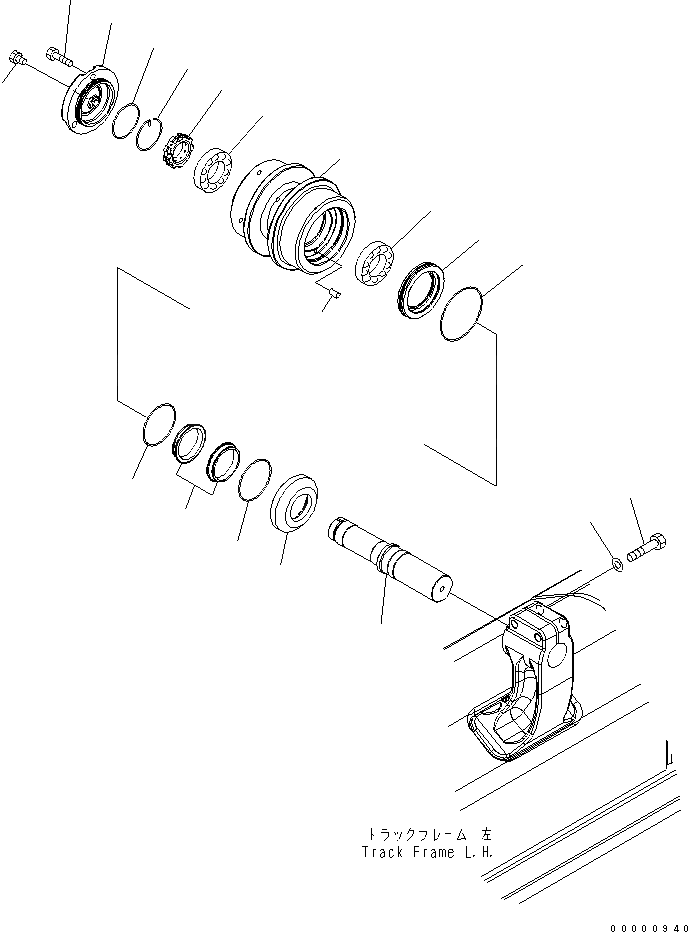 トラックフレーム 左
Track Frame L.H.

00000940