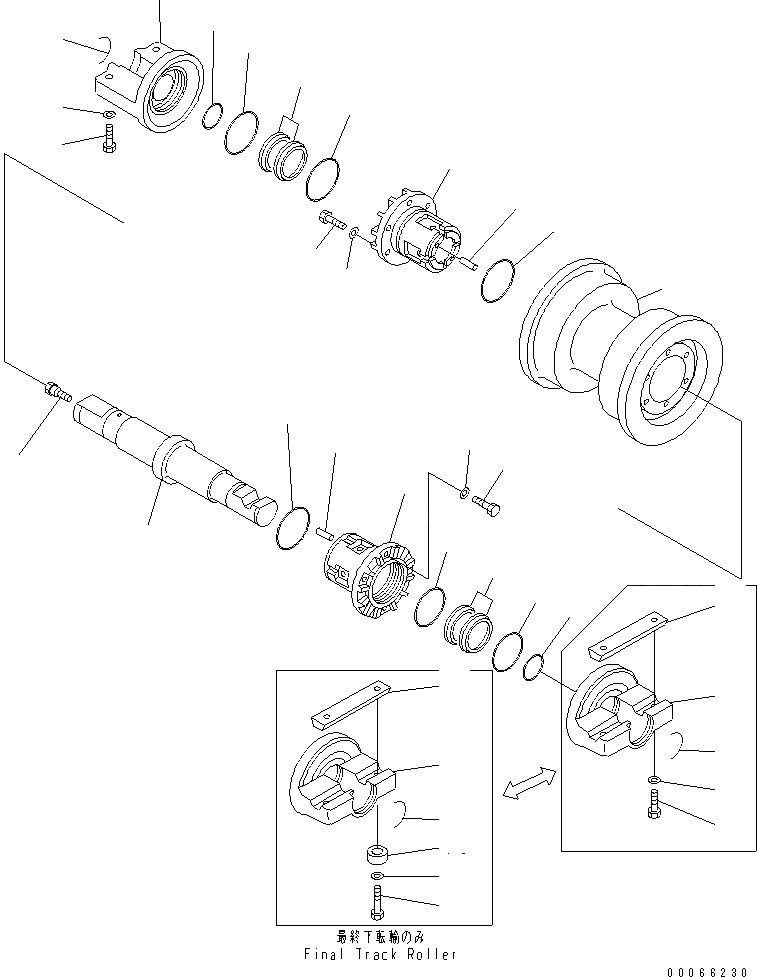 最終下転輪のみ
Final Track Roller

00066230