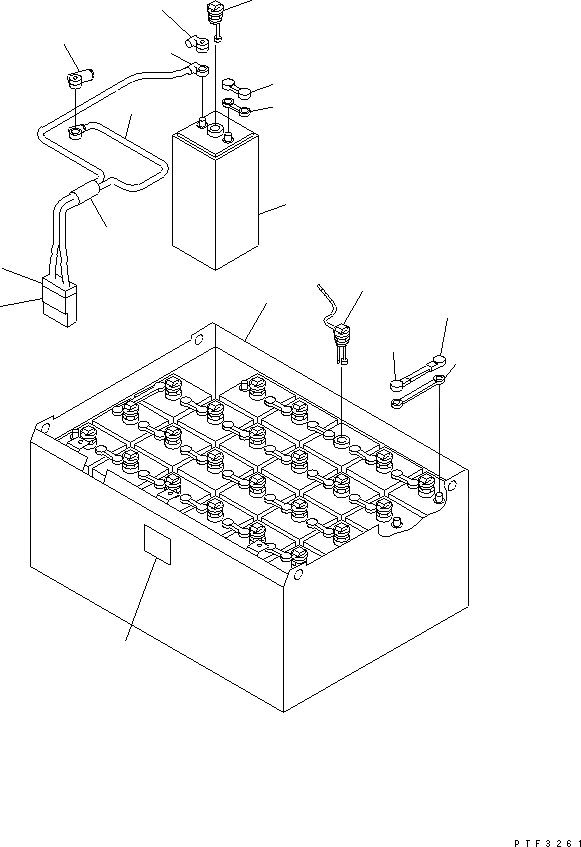 PTF3261