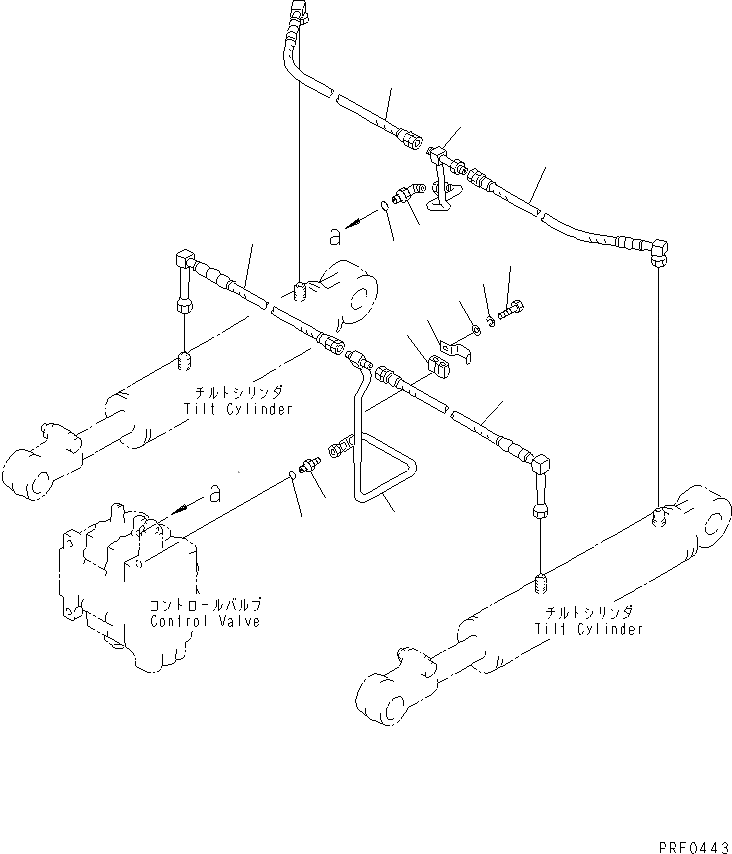 a

チルトシリンダ
Tilt Cylinder

a

コントロールバルブ
Control Valve

チルトシリンダ
Tilt Cylinder

PRF0443