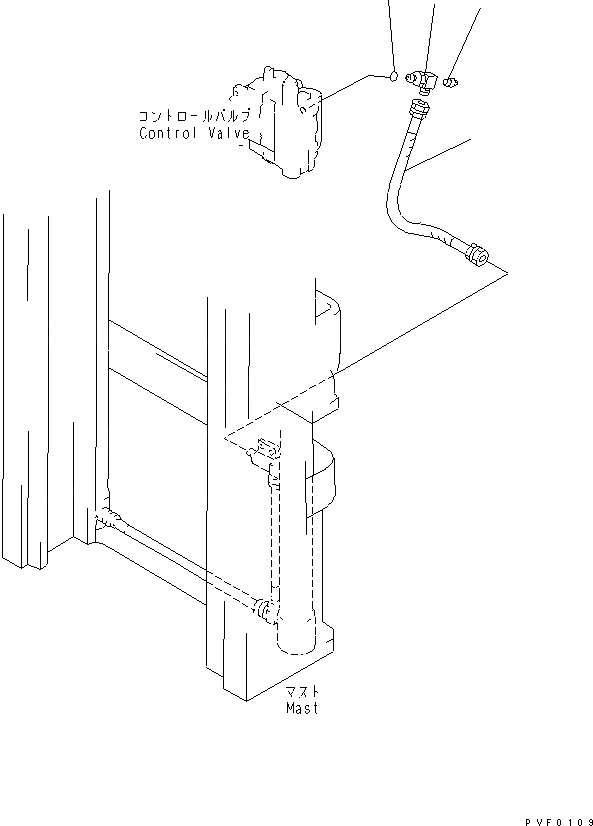 コントロールバルブ
Control Valve

マスト
Mast

PVF0109