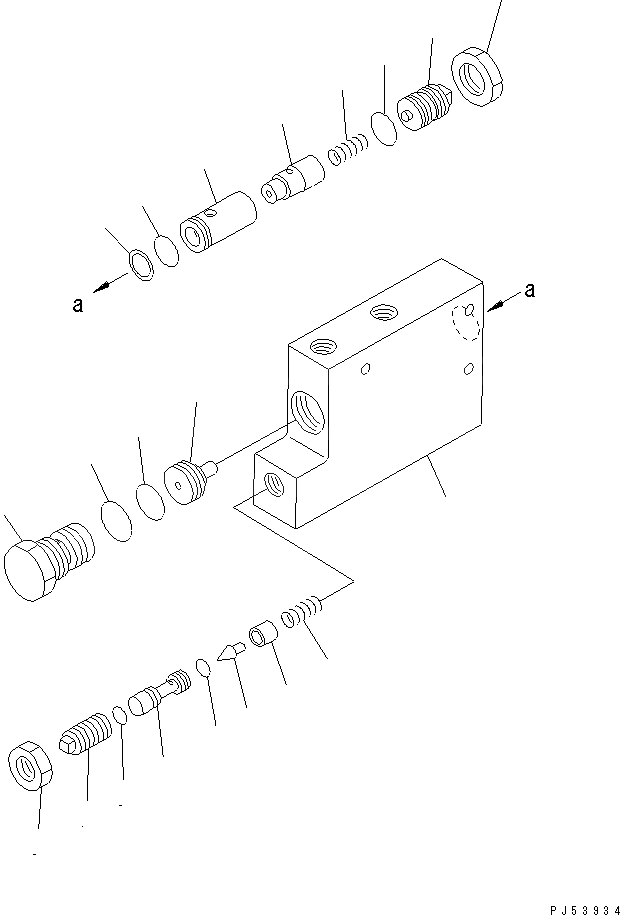 a
a
PJ53934