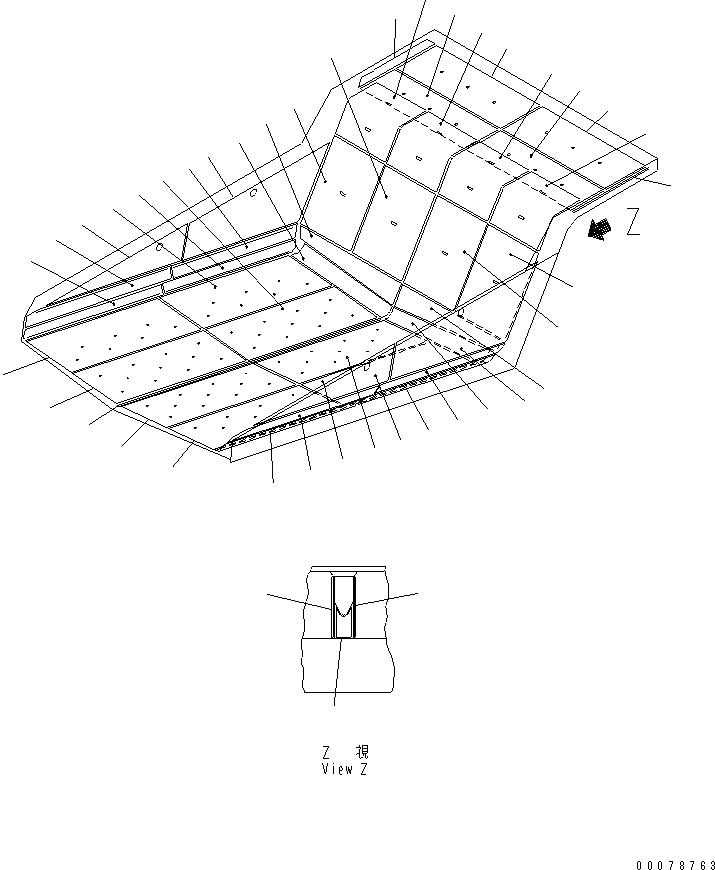 Z

Z 視
View Z

00078763