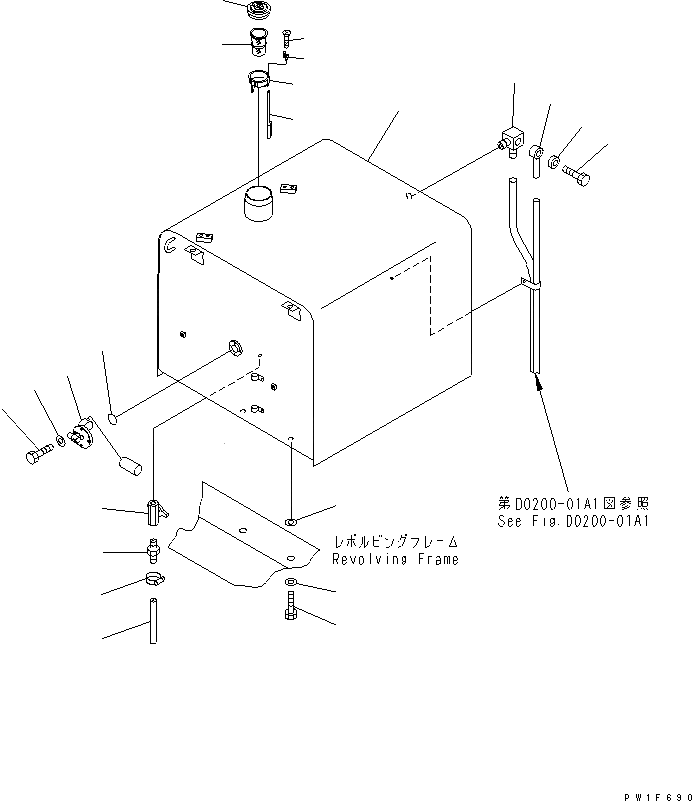 第D0200-01A1図参照
See Fig. D0200-01A1

レボルビングフレーム
Revolving Frame

PW1F690