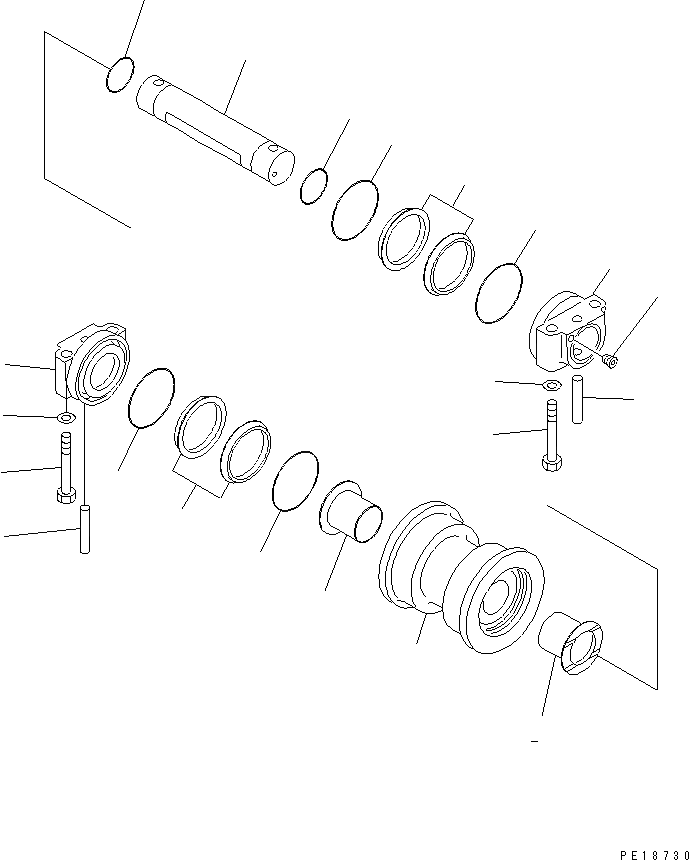 PE18730