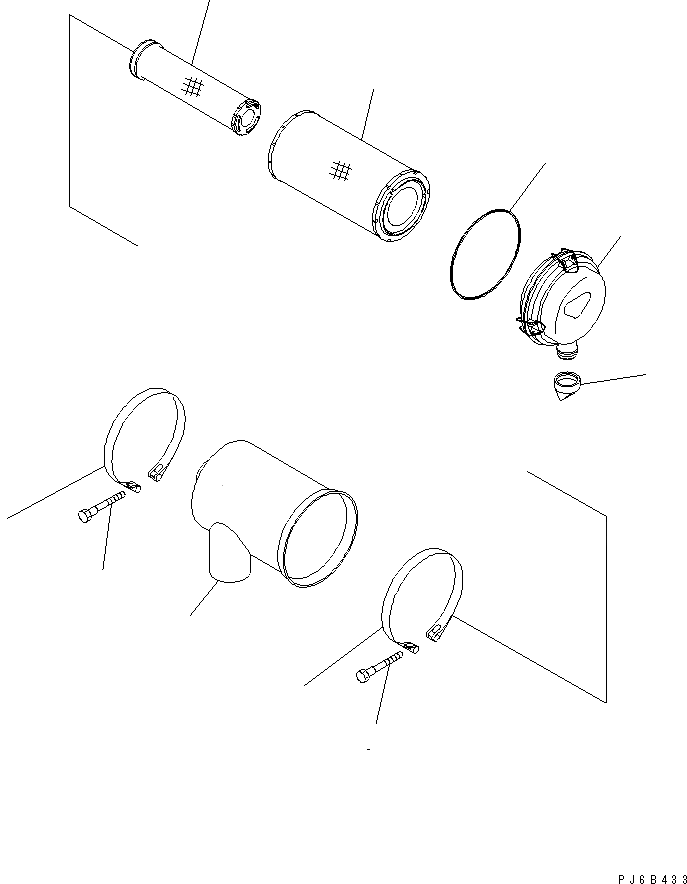 PJ6B433