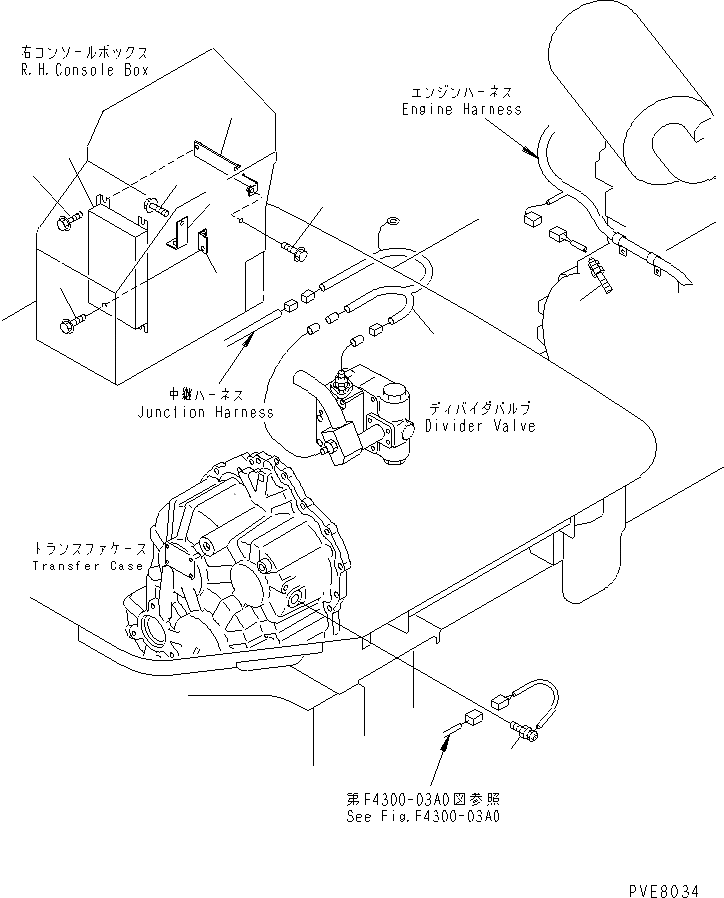 右コンソールボックス
R.H.Console Box

エンジンハーネス
Engine Harness

中継ハーネス
Junction Harness

ディバイダバルブ
Divider Valve

トランスファケース
Transfer Case

第F4300-03A0図参照
See Fig.F4300-03A0

PVE8034