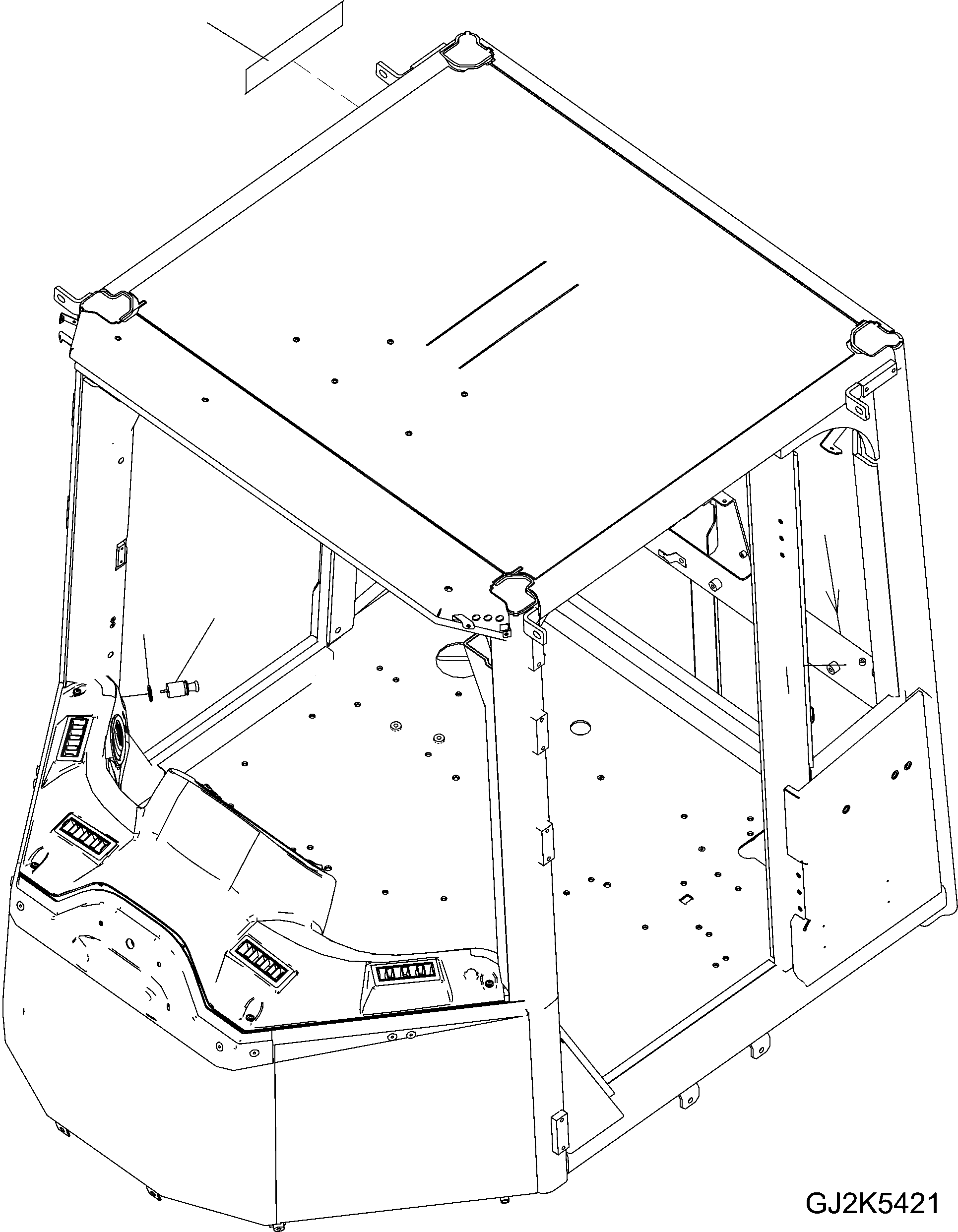 GJ2K5421