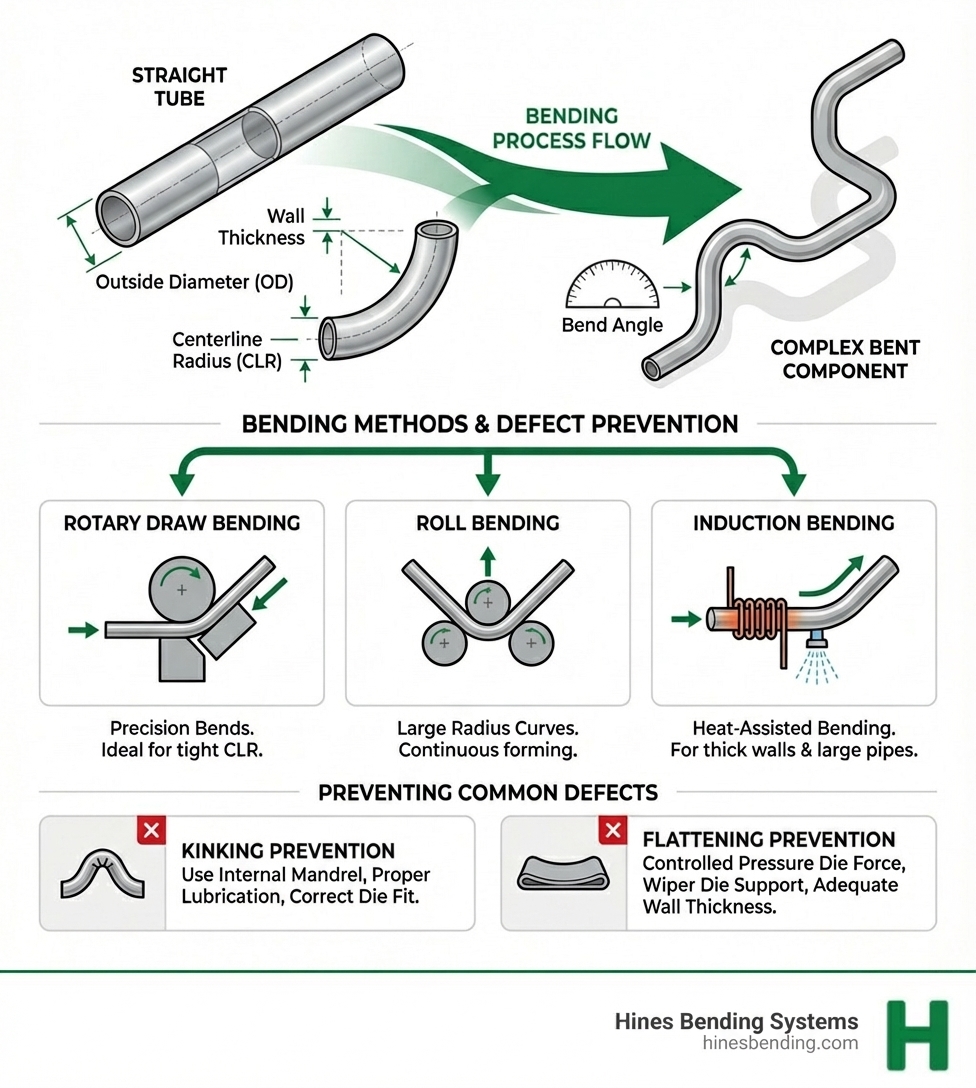 STRAIGHT TUBE

BENDING PROCESS FLOW

Wall Thickness

Outside Diameter (OD)

Centerline Radius (CLR)

Bend Angle

COMPLEX BENT COMPONENT

BENDING METHODS & DEFECT PREVENTION

ROTARY DRAW BENDING

Precision Bends. Ideal for tight CLR.

ROLL BENDING

Large Radius Curves. Continuous forming.

INDUCTION BENDING

Heat-Assisted Bending. For thick walls & large pipes.

PREVENTING COMMON DEFECTS

KINKING PREVENTION
Use Internal Mandrel, Proper Lubrication, Correct Die Fit.

FLATTENING PREVENTION
Controlled Pressure Die Force, Wiper Die Support, Adequate Wall Thickness.

Hines Bending Systems
hinesbending.com

H