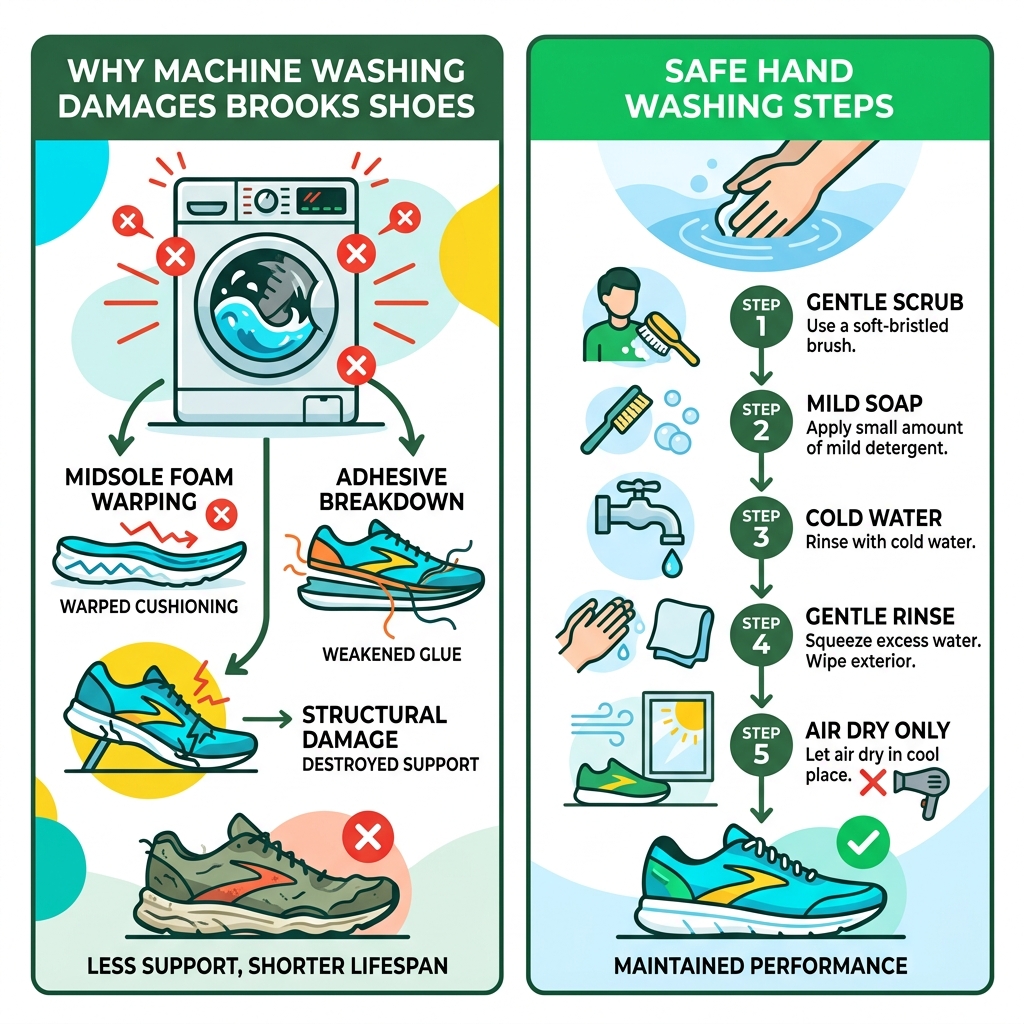 WHY MACHINE WASHING DAMAGES BROOKS SHOES

MIDSOLE FOAM WARPING

WARPED CUSHIONING

ADHESIVE BREAKDOWN

WEAKENED GLUE

STRUCTURAL DAMAGE
DESTROYED SUPPORT

LESS SUPPORT, SHORTER LIFESPAN

SAFE HAND WASHING STEPS

STEP 1
GENTLE SCRUB
Use a soft-bristled brush.

STEP 2
MILD SOAP
Apply small amount of mild detergent.

STEP 3
COLD WATER
Rinse with cold water.

STEP 4
GENTLE RINSE
Squeeze excess water. Wipe exterior.

STEP 5
AIR DRY ONLY
Let air dry in cool place.

MAINTAINED PERFORMANCE