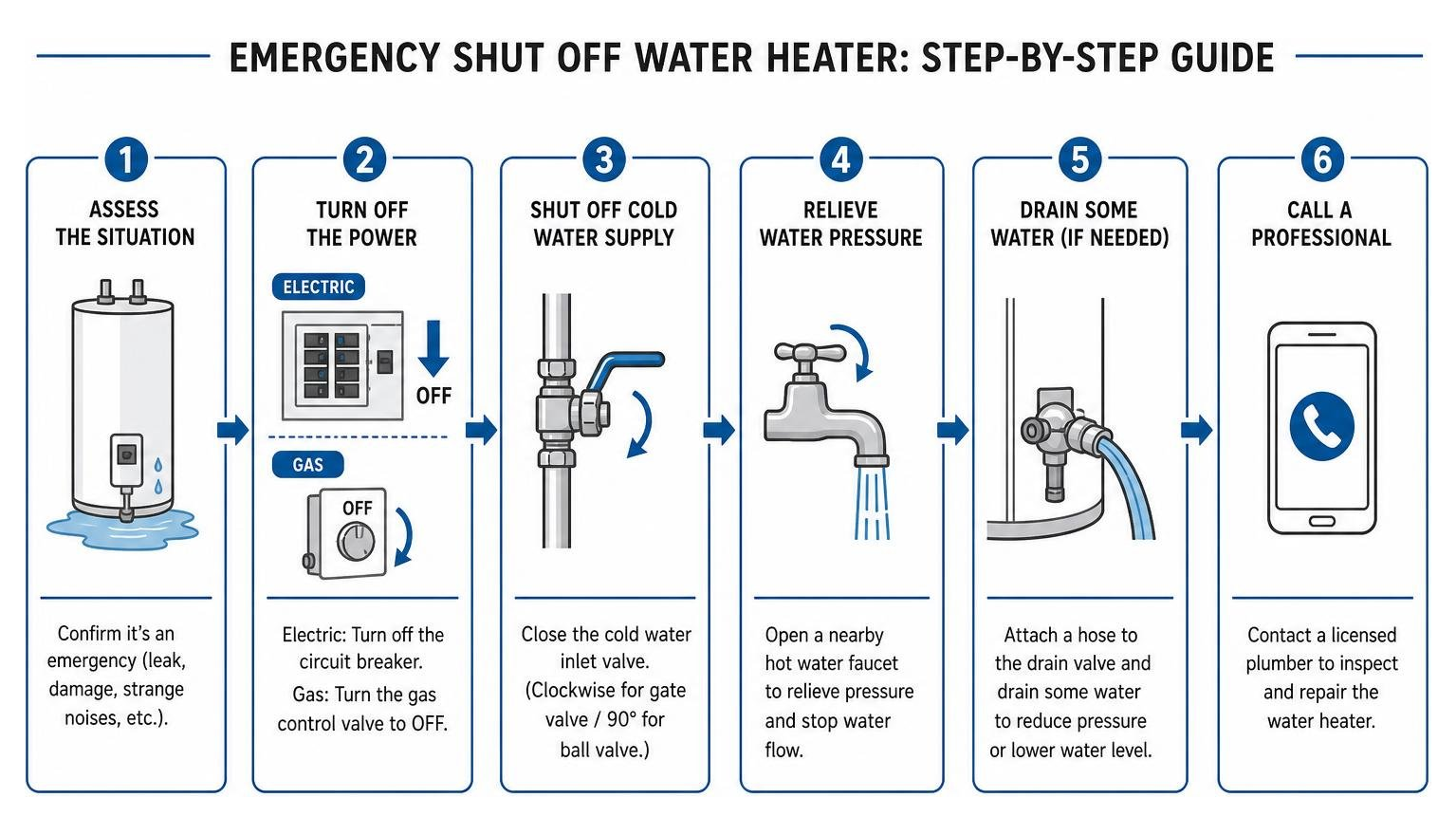 EMERGENCY SHUT OFF WATER HEATER: STEP-BY-STEP GUIDE

1
ASSESS THE SITUATION

Confirm it's an emergency (leak, damage, strange noises, etc.).

2
TURN OFF THE POWER

ELECTRIC

OFF

GAS

OFF

Electric: Turn off the circuit breaker.

Gas: Turn the gas control valve to OFF.

3
SHUT OFF COLD WATER SUPPLY

Close the cold water inlet valve. (Clockwise for gate valve / 90° for ball valve.)

4
RELIEVE WATER PRESSURE

Open a nearby hot water faucet to relieve pressure and stop water flow.

5
DRAIN SOME WATER (IF NEEDED)

Attach a hose to the drain valve and drain some water to reduce pressure or lower water level.

6
CALL A PROFESSIONAL

Contact a licensed plumber to inspect and repair the water heater.