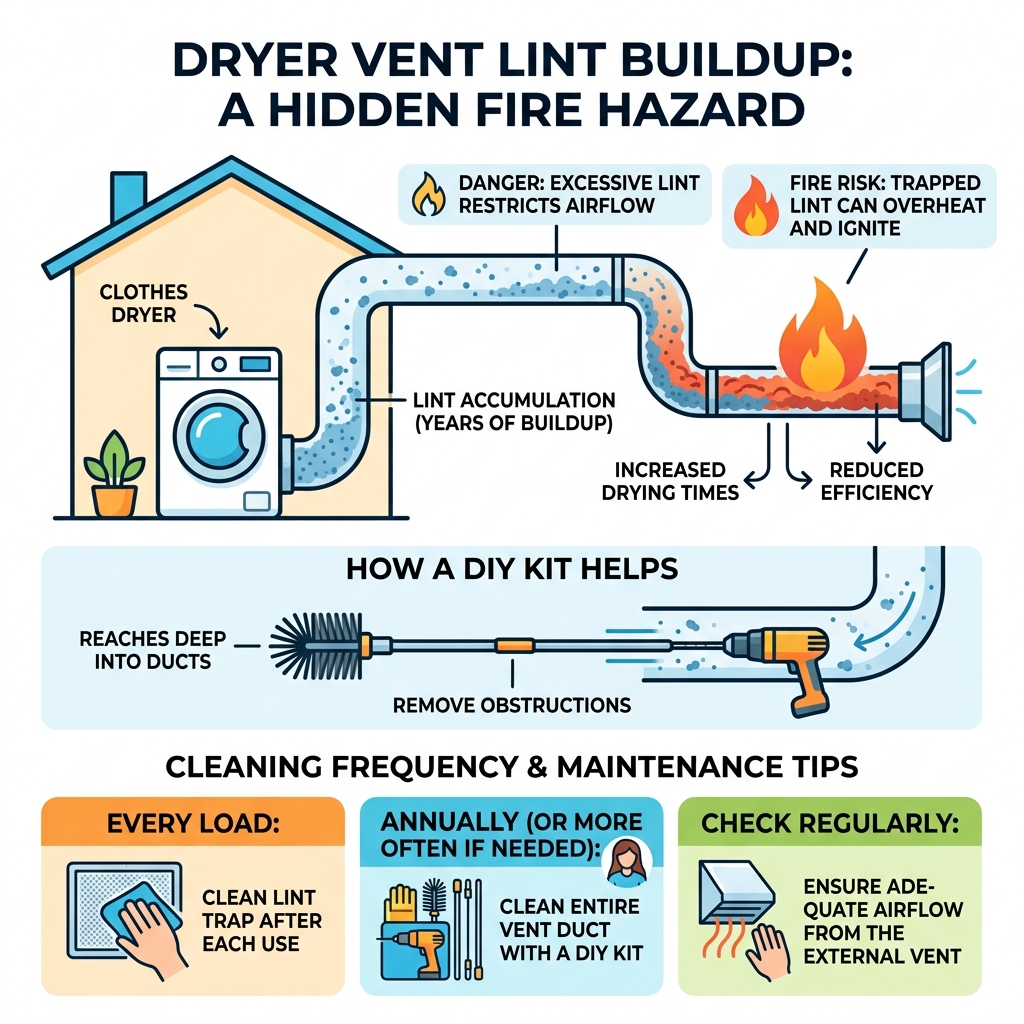 DRYER VENT LINT BUILDUP: A HIDDEN FIRE HAZARD

DANGER: EXCESSIVE LINT RESTRICTS AIRFLOW

FIRE RISK: TRAPPED LINT CAN OVERHEAT AND IGNITE

CLOTHES DRYER

LINT ACCUMULATION (YEARS OF BUILDUP)

INCREASED DRYING TIMES

REDUCED EFFICIENCY

HOW A DIY KIT HELPS

REACHES DEEP INTO DUCTS

REMOVE OBSTRUCTIONS

CLEANING FREQUENCY & MAINTENANCE TIPS

EVERY LOAD:

CLEAN LINT TRAP AFTER EACH USE

ANNUALLY (OR MORE OFTEN IF NEEDED):

CLEAN ENTIRE VENT DUCT WITH A DIY KIT

CHECK REGULARLY:

ENSURE ADEQUATE AIRFLOW FROM THE EXTERNAL VENT