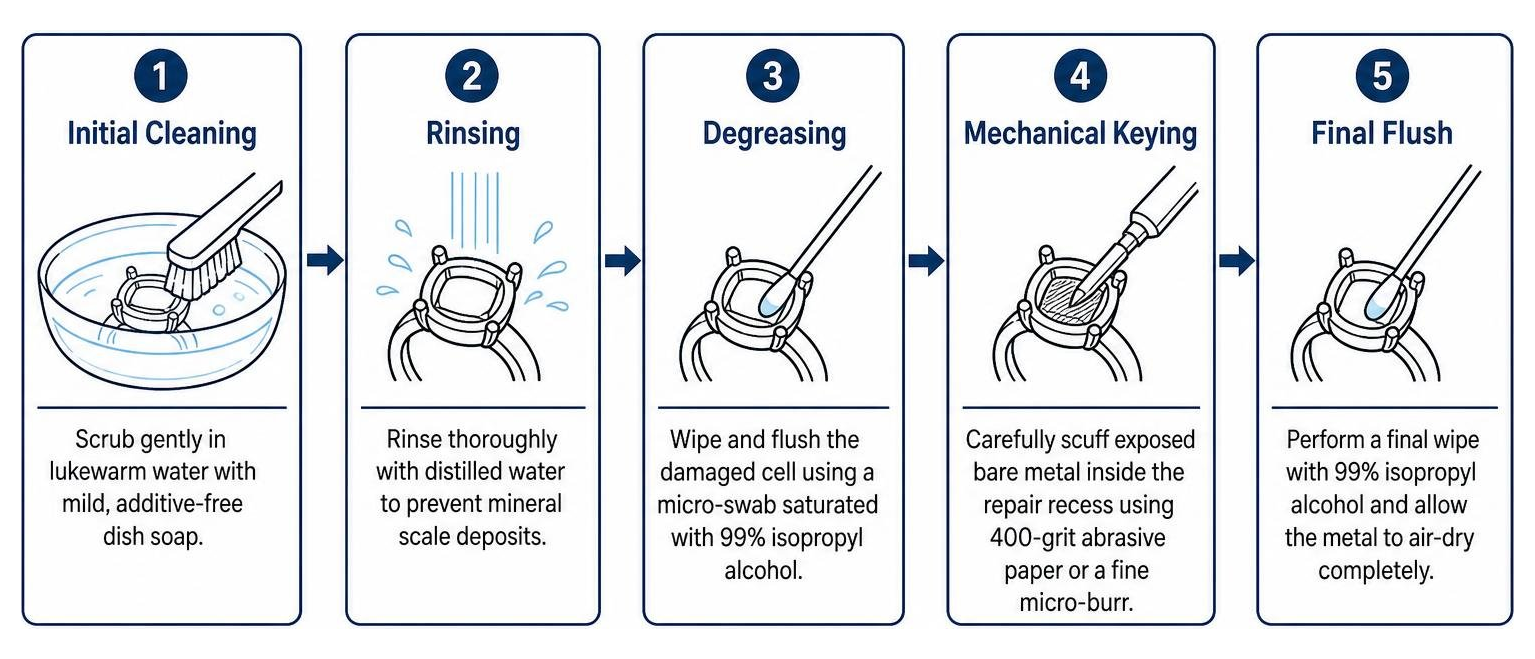 1
Initial Cleaning
Scrub gently in lukewarm water with mild, additive-free dish soap.

2
Rinsing
Rinse thoroughly with distilled water to prevent mineral scale deposits.

3
Degreasing
Wipe and flush the damaged cell using a micro-swab saturated with 99% isopropyl alcohol.

4
Mechanical Keying
Carefully scuff exposed bare metal inside the repair recess using 400-grit abrasive paper or a fine micro-burr.

5
Final Flush
Perform a final wipe with 99% isopropyl alcohol and allow the metal to air-dry completely.