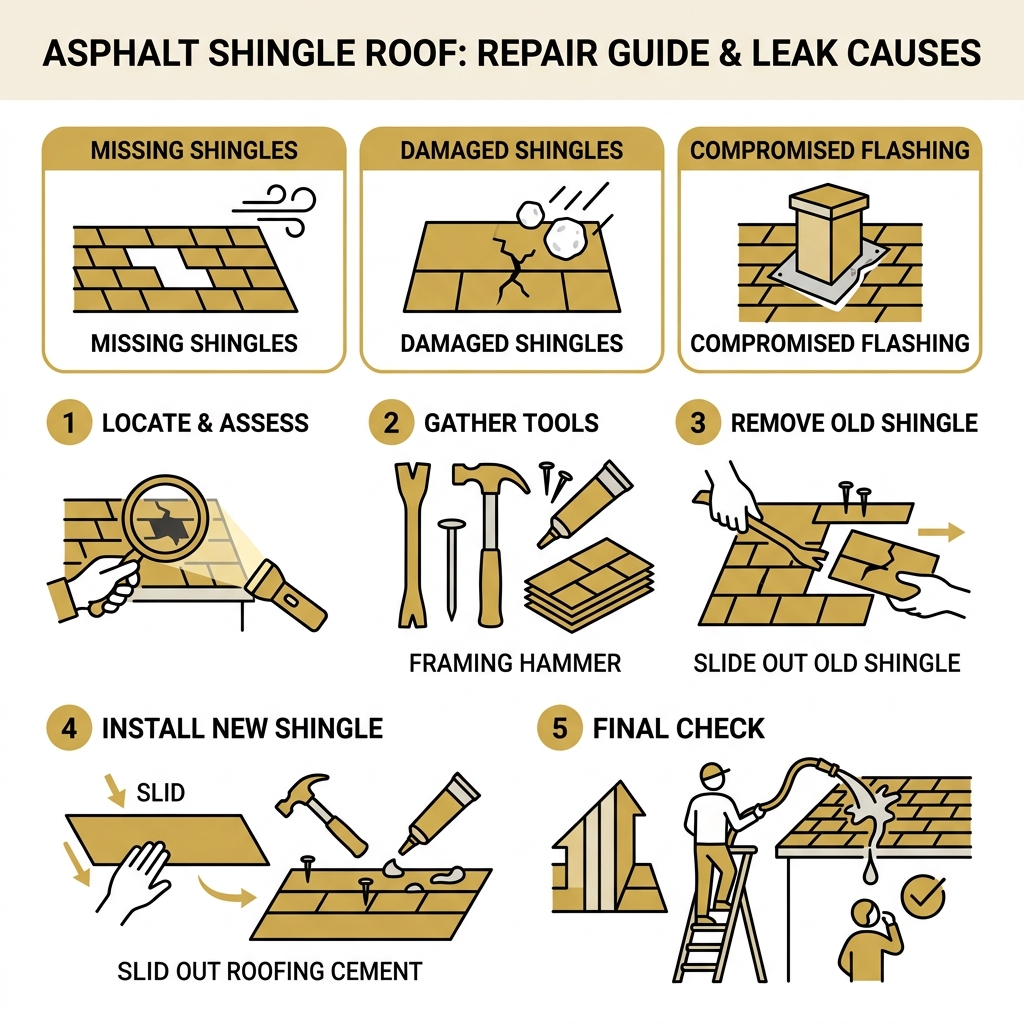 ASPHALT SHINGLE ROOF: REPAIR GUIDE & LEAK CAUSES

MISSING SHINGLES

MISSING SHINGLES

DAMAGED SHINGLES

DAMAGED SHINGLES

COMPROMISED FLASHING

COMPROMISED FLASHING

1 LOCATE & ASSESS

2 GATHER TOOLS

FRAMING HAMMER

3 REMOVE OLD SHINGLE

SLIDE OUT OLD SHINGLE

4 INSTALL NEW SHINGLE

SLID

SLID OUT ROOFING CEMENT

5 FINAL CHECK