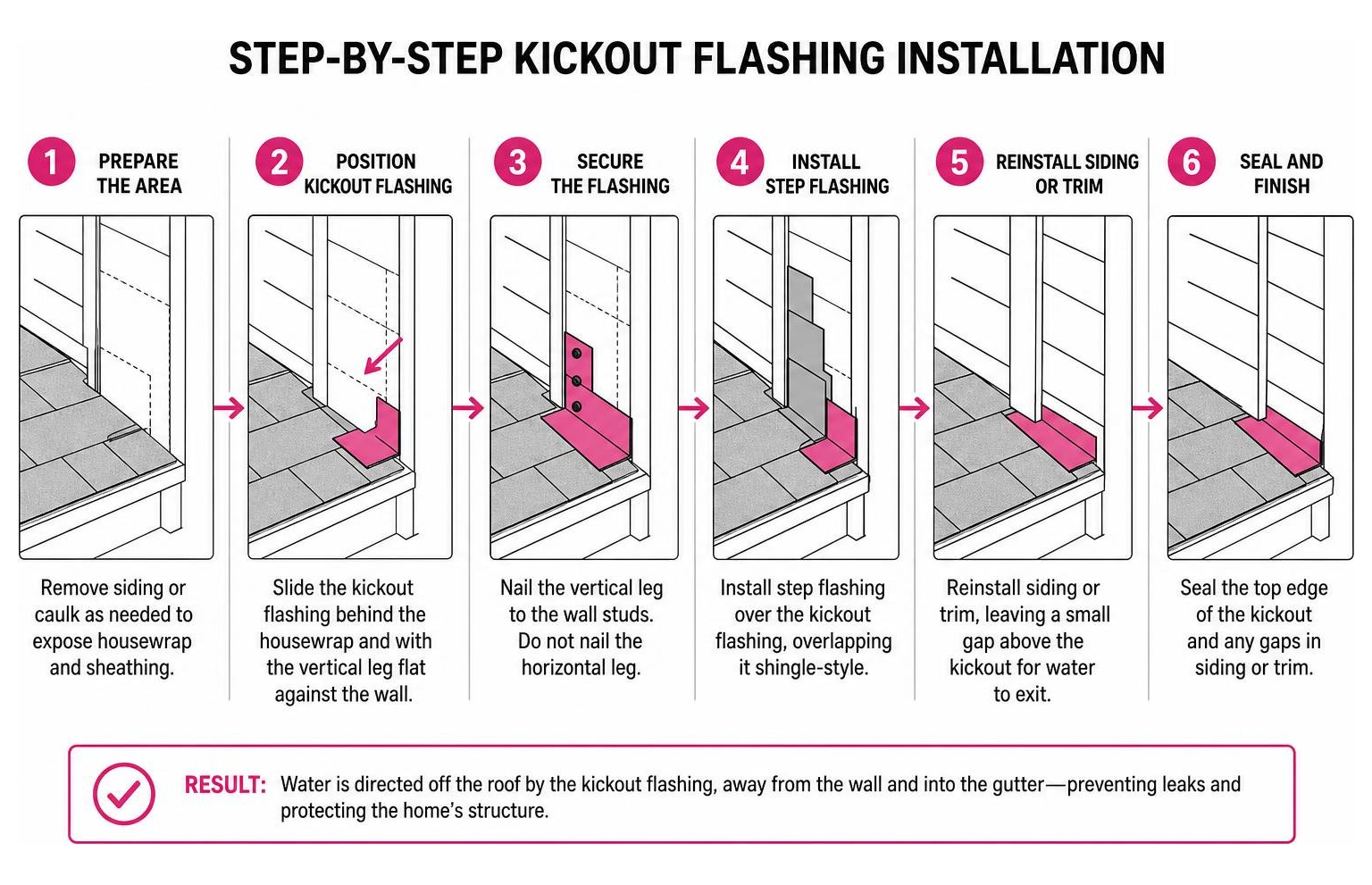 STEP-BY-STEP KICKOUT FLASHING INSTALLATION

1 PREPARE THE AREA

Remove siding or caulk as needed to expose housewrap and sheathing.

2 POSITION KICKOUT FLASHING

Slide the kickout flashing behind the housewrap and with the vertical leg flat against the wall.

3 SECURE THE FLASHING

Nail the vertical leg to the wall studs. Do not nail the horizontal leg.

4 INSTALL STEP FLASHING

Install step flashing over the kickout flashing, overlapping it shingle-style.

5 REINSTALL SIDING OR TRIM

Reinstall siding or trim, leaving a small gap above the kickout for water to exit.

6 SEAL AND FINISH

Seal the top edge of the kickout and any gaps in siding or trim.

RESULT: Water is directed off the roof by the kickout flashing, away from the wall and into the gutter—preventing leaks and protecting the home's structure.