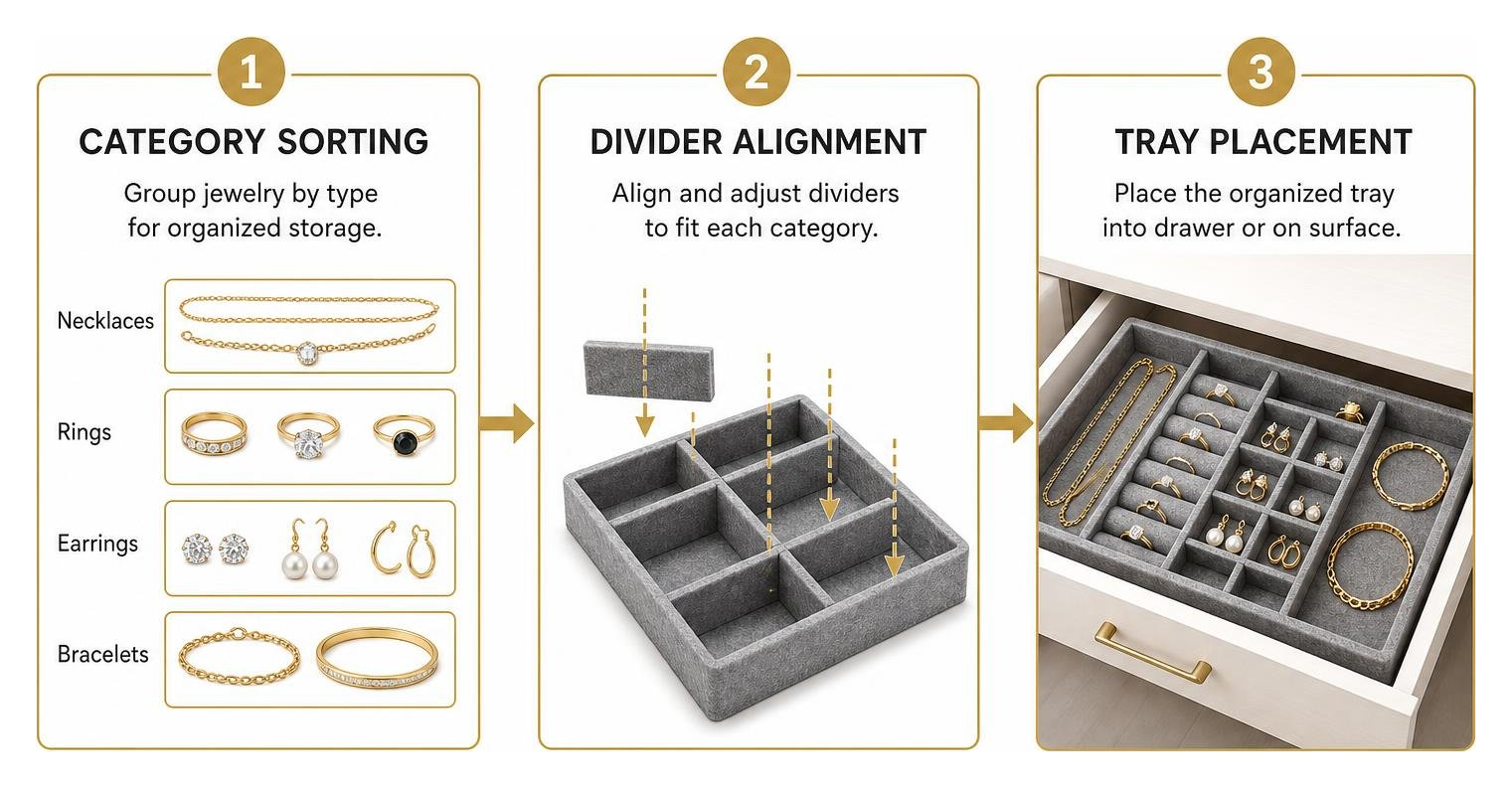 1

CATEGORY SORTING

Group jewelry by type for organized storage.

Necklaces

Rings

Earrings

Bracelets

2

DIVIDER ALIGNMENT

Align and adjust dividers to fit each category.

3

TRAY PLACEMENT

Place the organized tray into drawer or on surface.