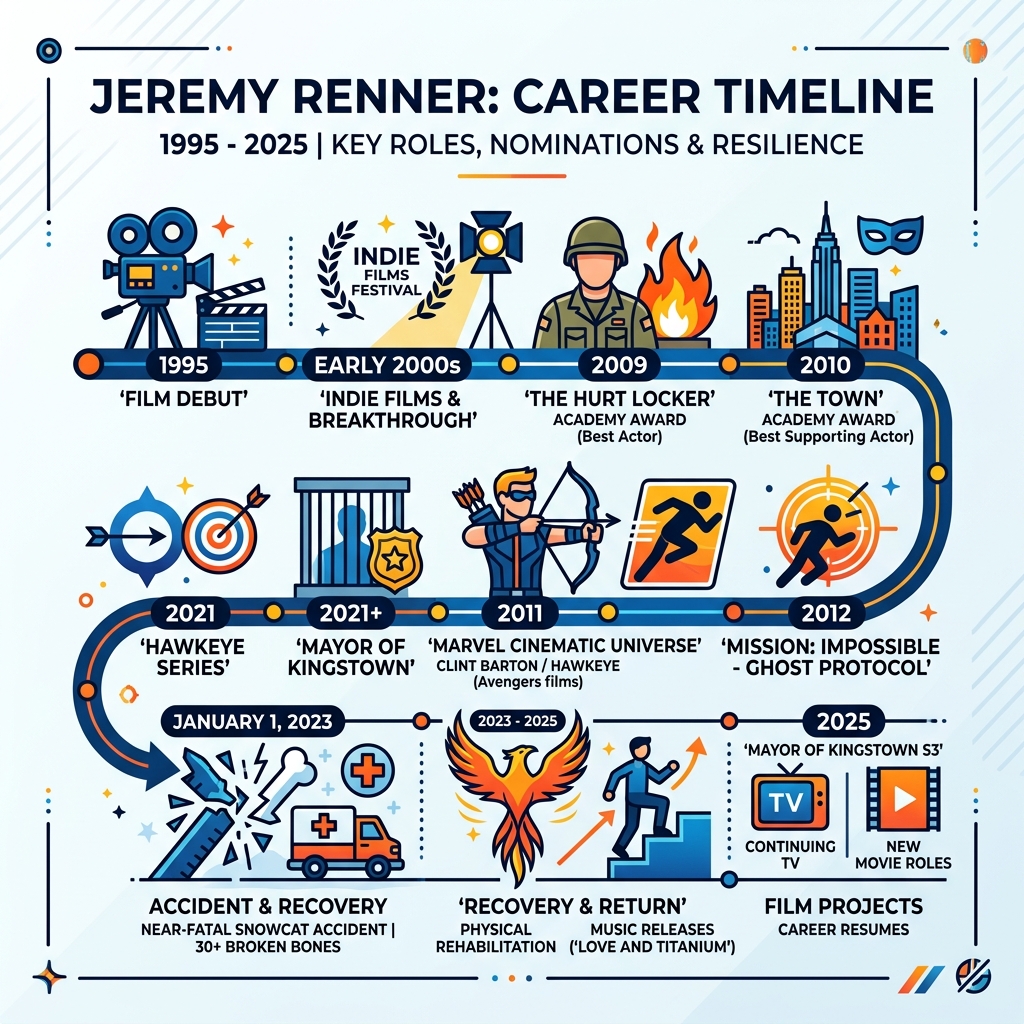 JEREMY RENNER: CAREER TIMELINE

1995 - 2025 | KEY ROLES, NOMINATIONS & RESILIENCE

INDIE FILMS FESTIVAL

1995
'FILM DEBUT'

EARLY 2000s
'INDIE FILMS & BREAKTHROUGH'

2009
'THE HURT LOCKER'
ACADEMY AWARD (Best Actor)

2010
'THE TOWN'
ACADEMY AWARD (Best Supporting Actor)

2021
'HAWKEYE SERIES'

2021+
'MAYOR OF KINGSTOWN'

2011
'MARVEL CINEMATIC UNIVERSE'
CLINT BARTON / HAWKEYE (Avengers films)

2012
'MISSION: IMPOSSIBLE - GHOST PROTOCOL'

JANUARY 1, 2023
ACCIDENT & RECOVERY
NEAR-FATAL SNOWCAT ACCIDENT | 30+ BROKEN BONES

2023 - 2025
'RECOVERY & RETURN'
PHYSICAL REHABILITATION
MUSIC RELEASES ('LOVE AND TITANIUM')

2025
'MAYOR OF KINGSTOWN S3'
TV
CONTINUING TV
NEW MOVIE ROLES
FILM PROJECTS
CAREER RESUMES