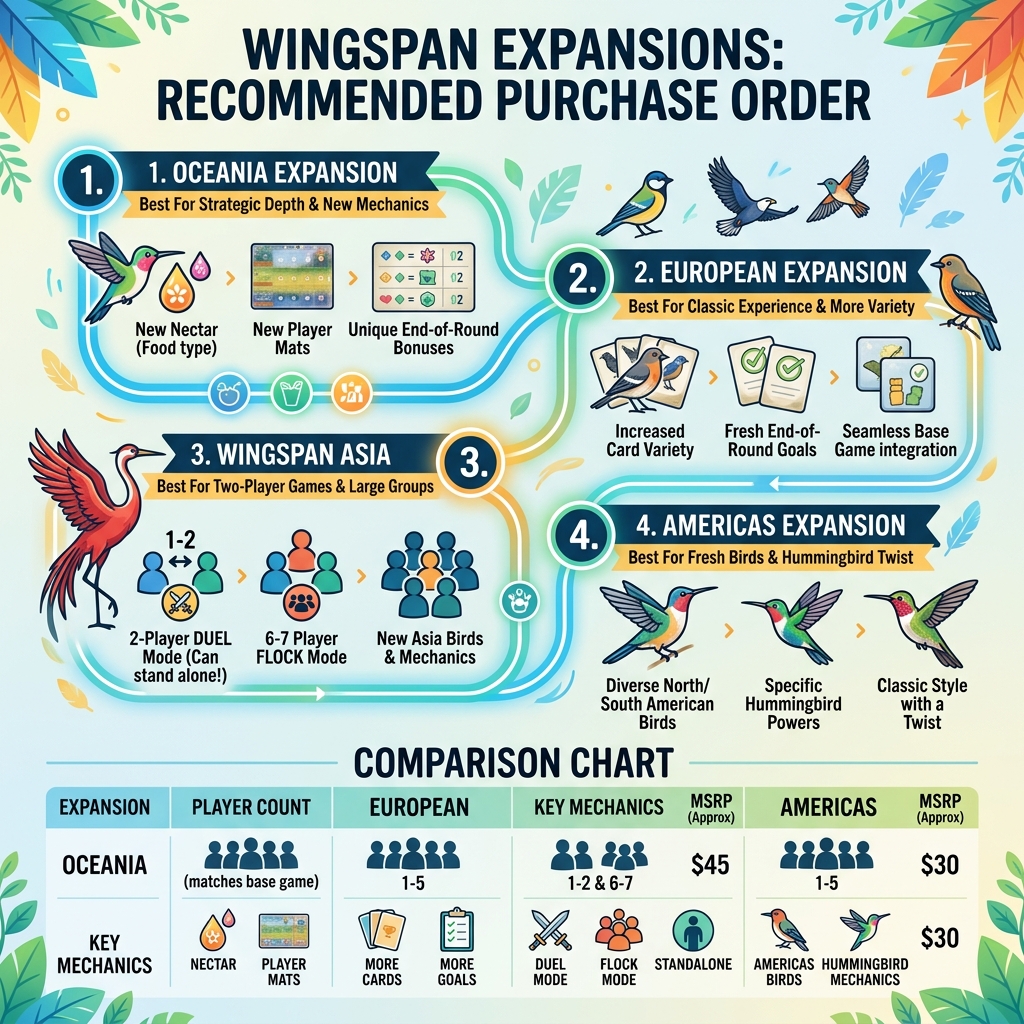 WINGSPAN EXPANSIONS: RECOMMENDED PURCHASE ORDER

1. 1. OCEANIA EXPANSION
Best For Strategic Depth & New Mechanics

New Nectar (Food type)
New Player Mats
Unique End-of-Round Bonuses

2. 2. EUROPEAN EXPANSION
Best For Classic Experience & More Variety

Increased Card Variety
Fresh End-of-Round Goals
Seamless Base Game integration

3. 3. WINGSPAN ASIA
Best For Two-Player Games & Large Groups

1-2
2-Player DUEL Mode (Can stand alone!)
6-7 Player FLOCK Mode
New Asia Birds & Mechanics

4. 4. AMERICAS EXPANSION
Best For Fresh Birds & Hummingbird Twist

Diverse North/ South American Birds
Specific Hummingbird Powers
Classic Style with a Twist

COMPARISON CHART

| EXPANSION | PLAYER COUNT | EUROPEAN | KEY MECHANICS | MSRP (Approx) | AMERICAS | MSRP (Approx) |
|---|---|---|---|---|---|---|
| OCEANIA | (matches base game) | 1-5 | 1-2 & 6-7 | $45 | 1-5 | $30 |
| KEY MECHANICS | NECTAR PLAYER MATS | MORE CARDS MORE GOALS | DUEL MODE FLOCK MODE STANDALONE | | AMERICAS BIRDS HUMMINGBIRD MECHANICS | $30 |