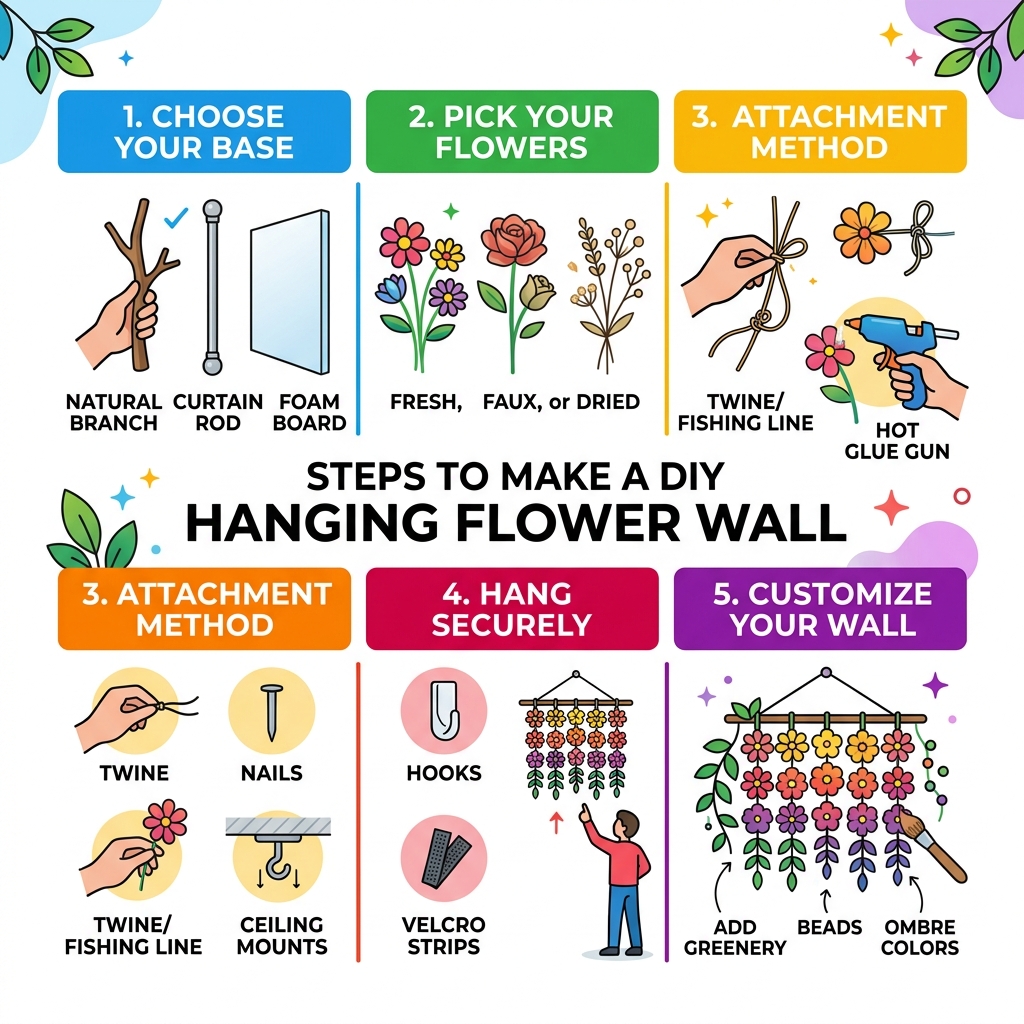 1. CHOOSE YOUR BASE

NATURAL BRANCH CURTAIN ROD FOAM BOARD

2. PICK YOUR FLOWERS

FRESH, FAUX, or DRIED

3. ATTACHMENT METHOD

TWINE/ FISHING LINE

HOT GLUE GUN

STEPS TO MAKE A DIY
HANGING FLOWER WALL

3. ATTACHMENT METHOD

TWINE

NAILS

TWINE/ FISHING LINE

CEILING MOUNTS

4. HANG SECURELY

HOOKS

VELCRO STRIPS

5. CUSTOMIZE YOUR WALL

ADD GREENERY BEADS OMBRE COLORS