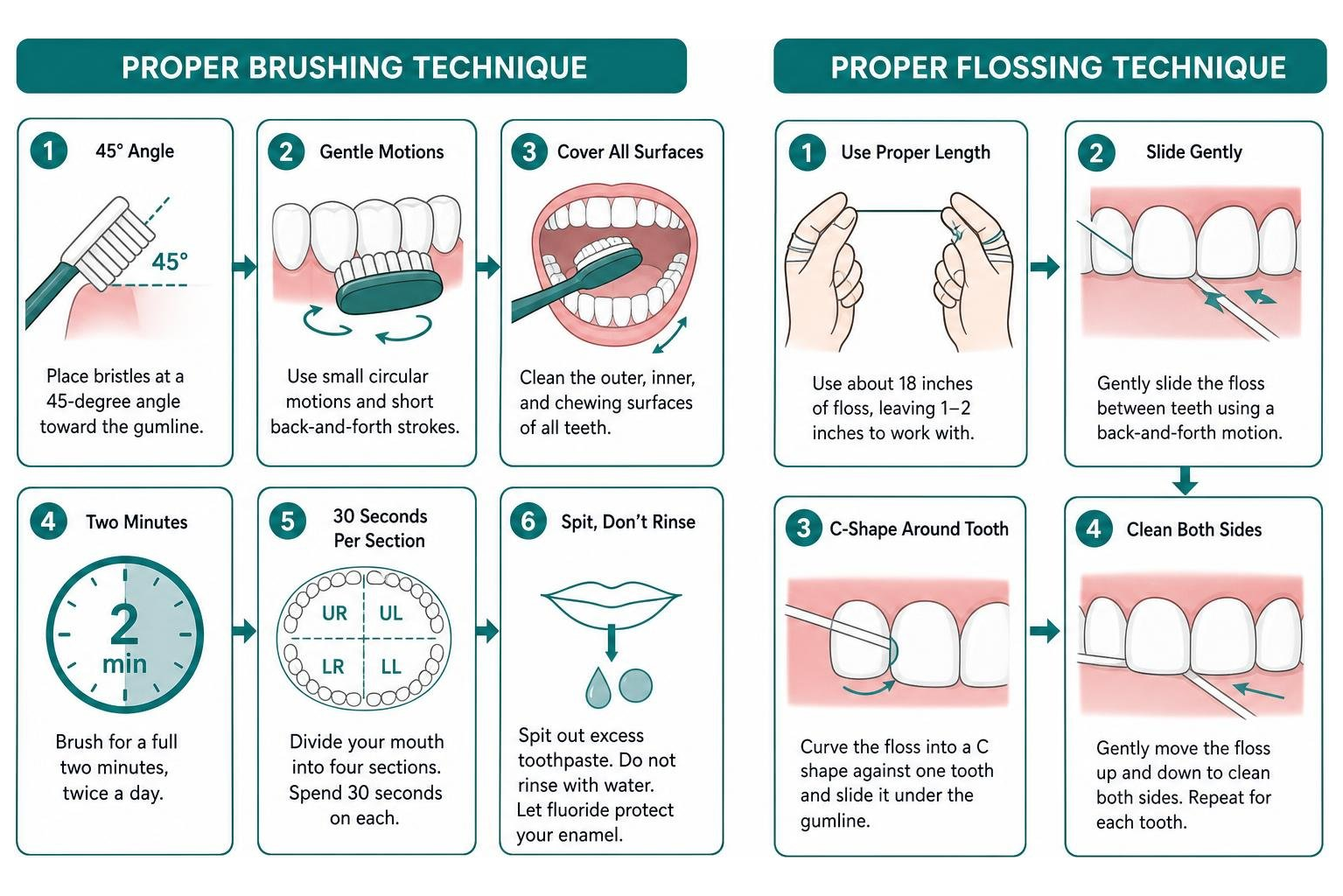 PROPER BRUSHING TECHNIQUE

1 45° Angle

45°

Place bristles at a 45-degree angle toward the gumline.

2 Gentle Motions

Use small circular motions and short back-and-forth strokes.

3 Cover All Surfaces

Clean the outer, inner, and chewing surfaces of all teeth.

4 Two Minutes

2 min

Brush for a full two minutes, twice a day.

5 30 Seconds Per Section

UR UL LR LL

Divide your mouth into four sections. Spend 30 seconds on each.

6 Spit, Don't Rinse

Spit out excess toothpaste. Do not rinse with water. Let fluoride protect your enamel.

PROPER FLOSSING TECHNIQUE

1 Use Proper Length

Use about 18 inches of floss, leaving 1–2 inches to work with.

2 Slide Gently

Gently slide the floss between teeth using a back-and-forth motion.

3 C-Shape Around Tooth

Curve the floss into a C shape against one tooth and slide it under the gumline.

4 Clean Both Sides

Gently move the floss up and down to clean both sides. Repeat for each tooth.