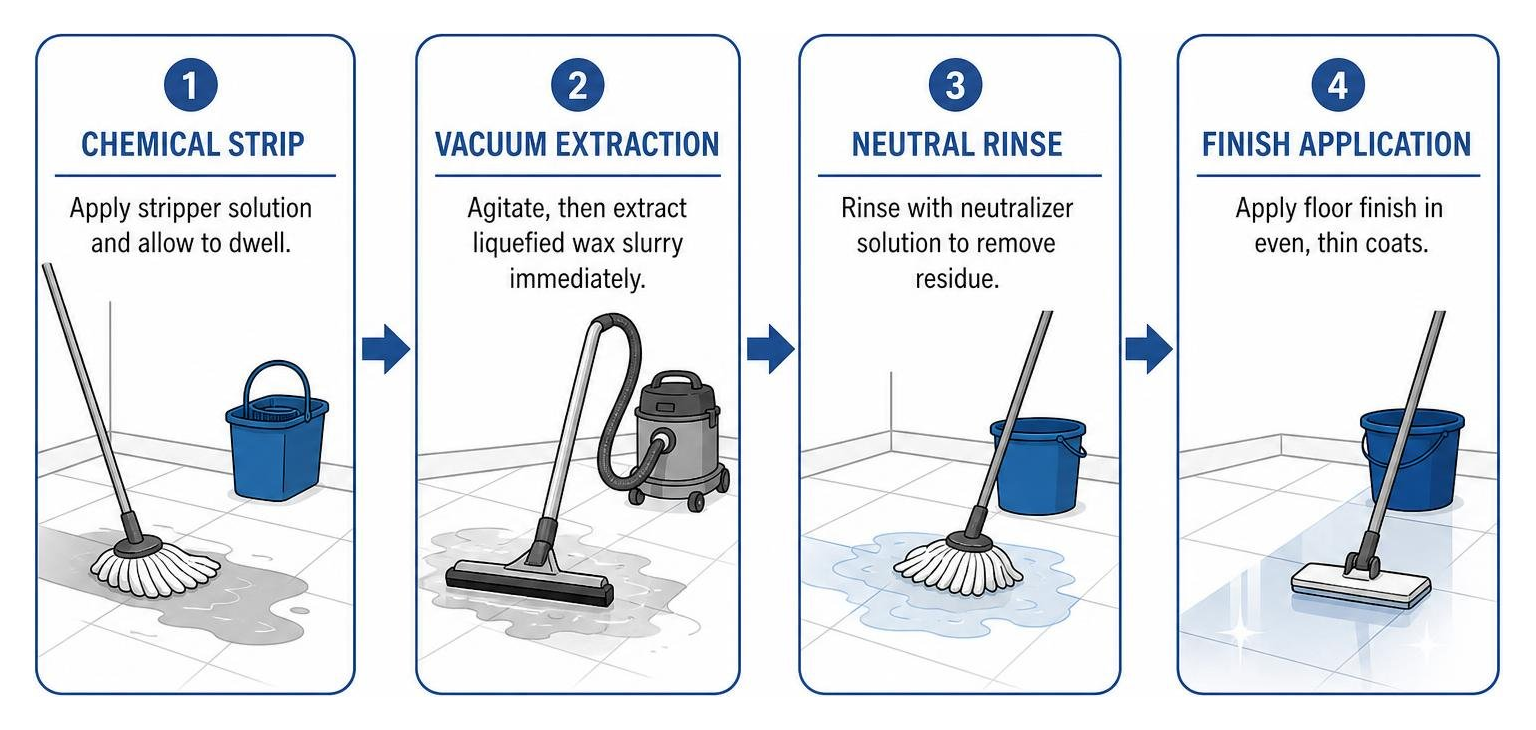 1
CHEMICAL STRIP
Apply stripper solution and allow to dwell.

2
VACUUM EXTRACTION
Agitate, then extract liquefied wax slurry immediately.

3
NEUTRAL RINSE
Rinse with neutralizer solution to remove residue.

4
FINISH APPLICATION
Apply floor finish in even, thin coats.