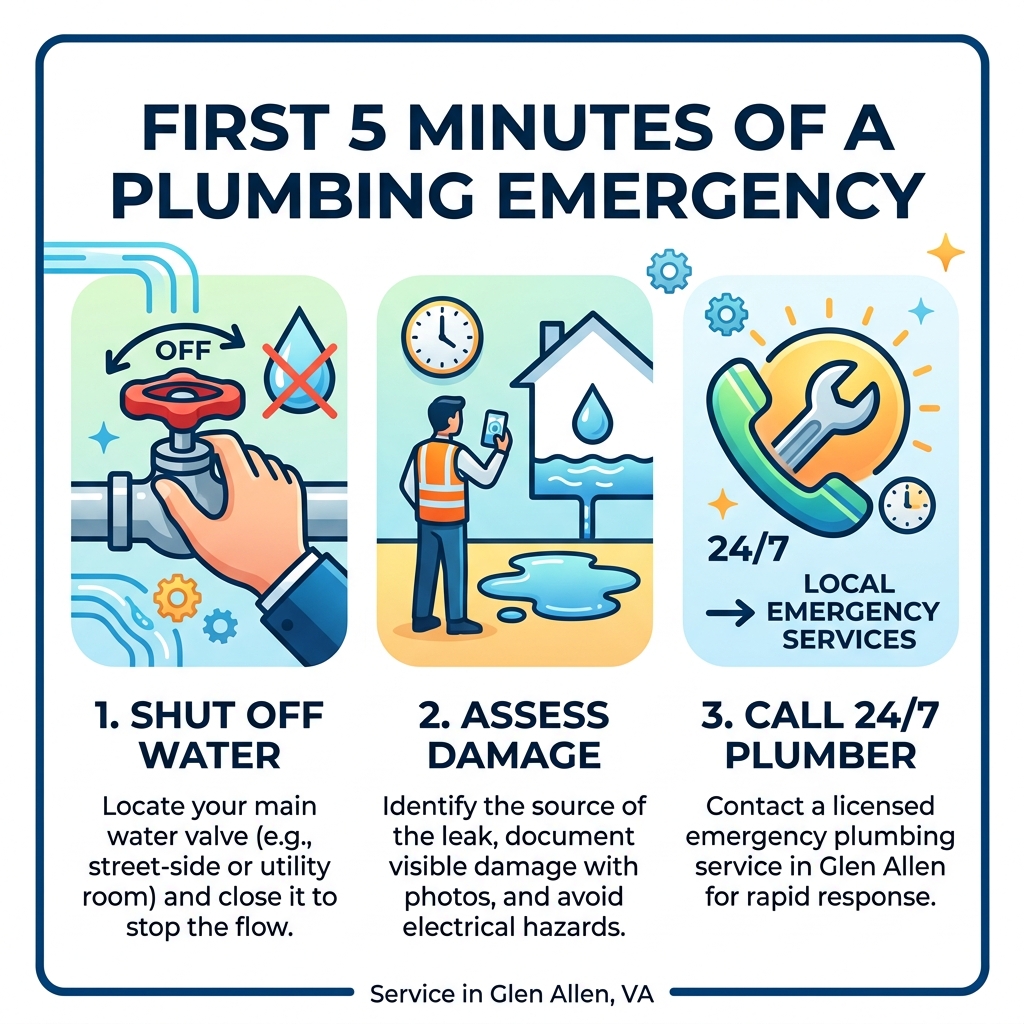 FIRST 5 MINUTES OF A PLUMBING EMERGENCY

OFF

24/7

LOCAL EMERGENCY SERVICES

1. SHUT OFF WATER

Locate your main water valve (e.g., street-side or utility room) and close it to stop the flow.

2. ASSESS DAMAGE

Identify the source of the leak, document visible damage with photos, and avoid electrical hazards.

3. CALL 24/7 PLUMBER

Contact a licensed emergency plumbing service in Glen Allen for rapid response.

Service in Glen Allen, VA